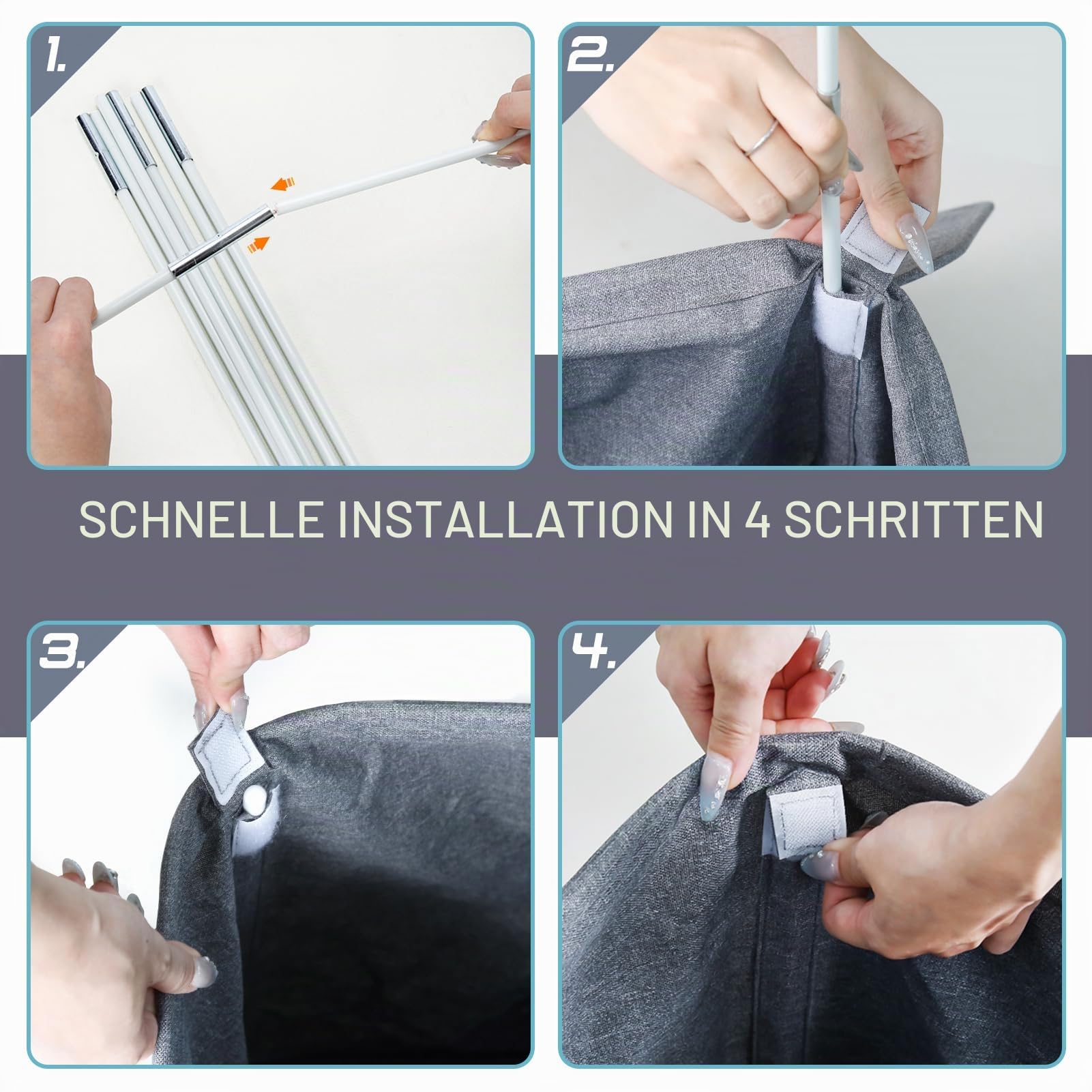 1.

2.

SCHNELLE INSTALLATION IN 4 SCHRITTEN

3.

4.