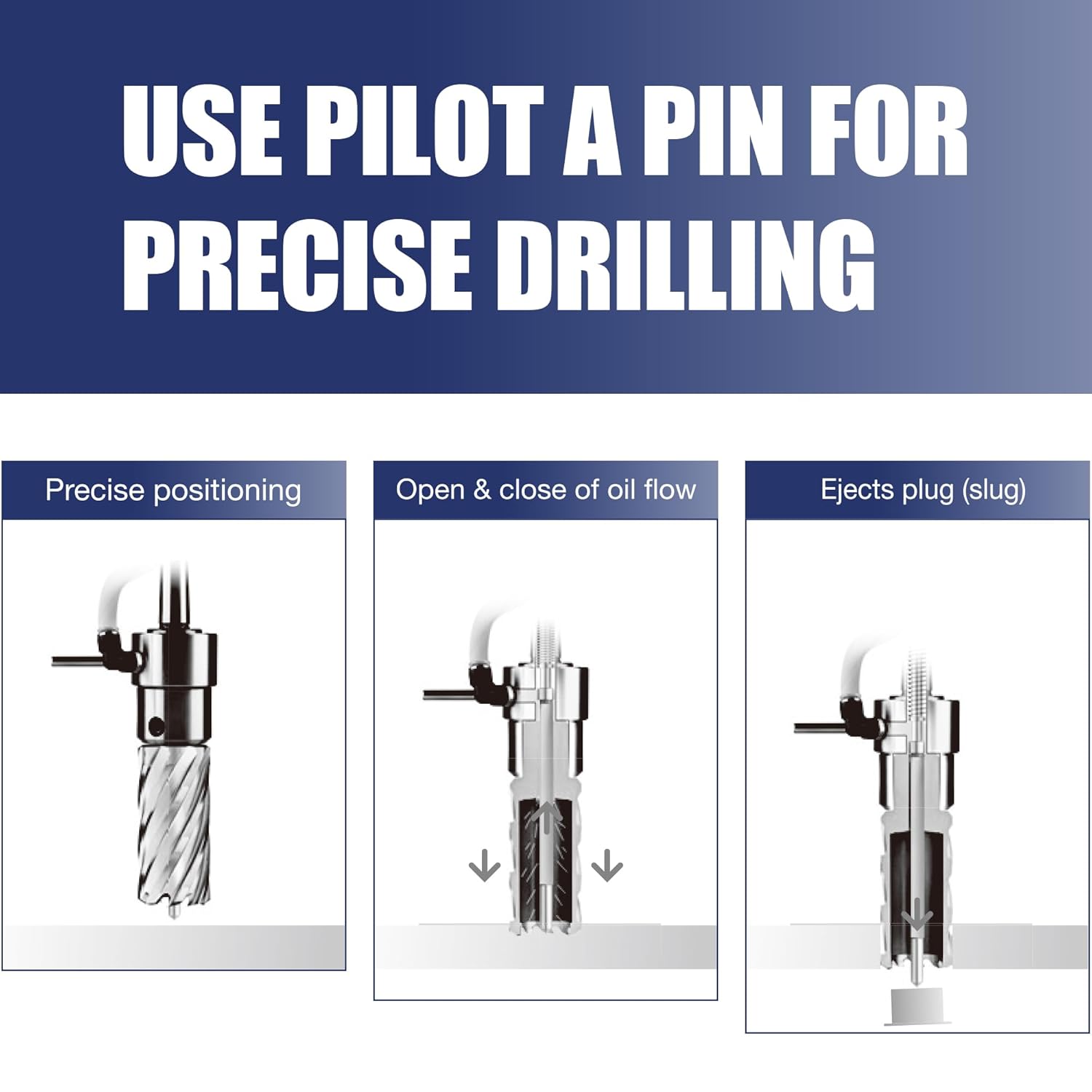 USE PILOT A PIN FOR PRECISE DRILLING

Precise positioning

Open & close of oil flow

Ejects plug (slug)