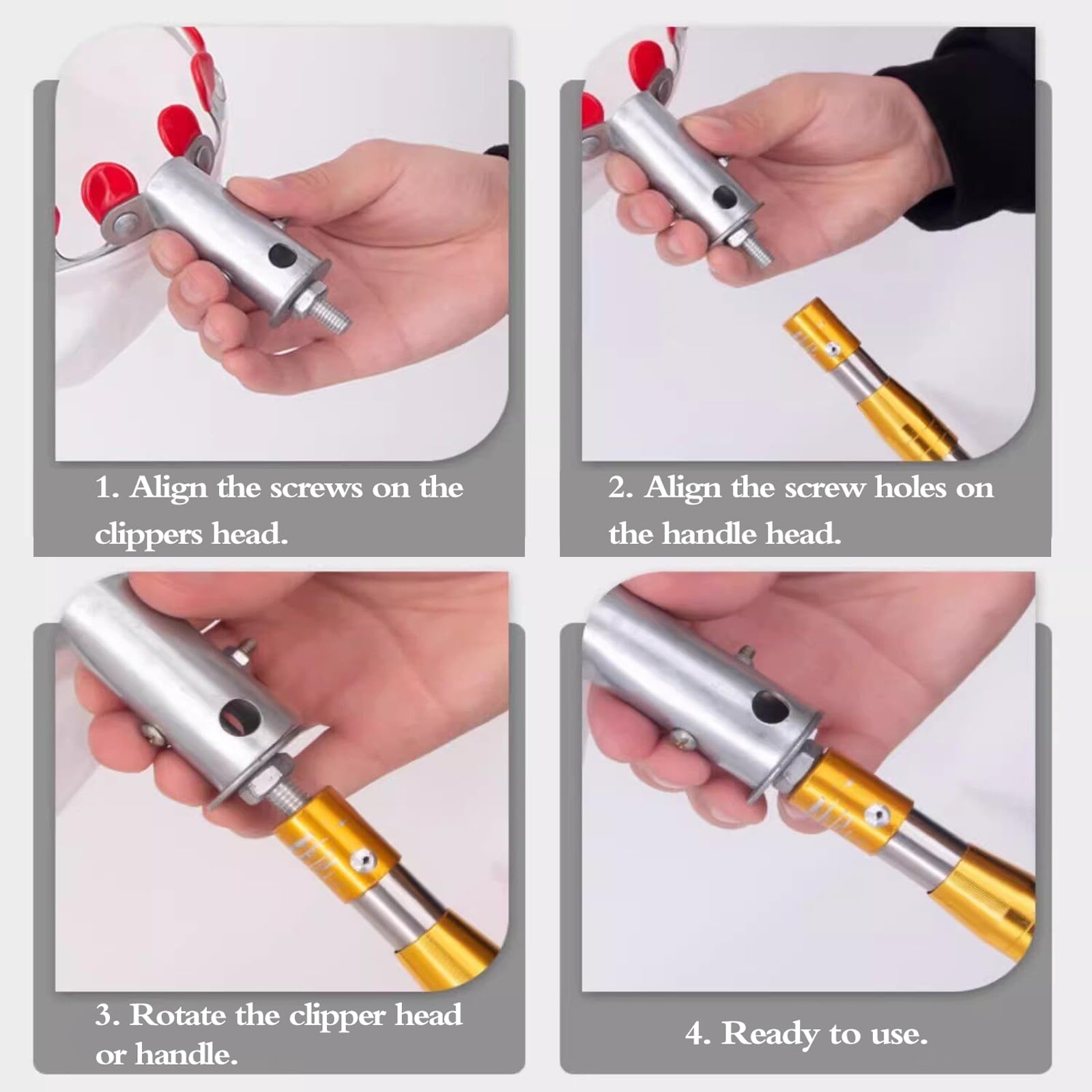 1. Align the screws on the clippers head.

2. Align the screw holes on the handle head.

3. Rotate the clipper head or handle.

4. Ready to use.