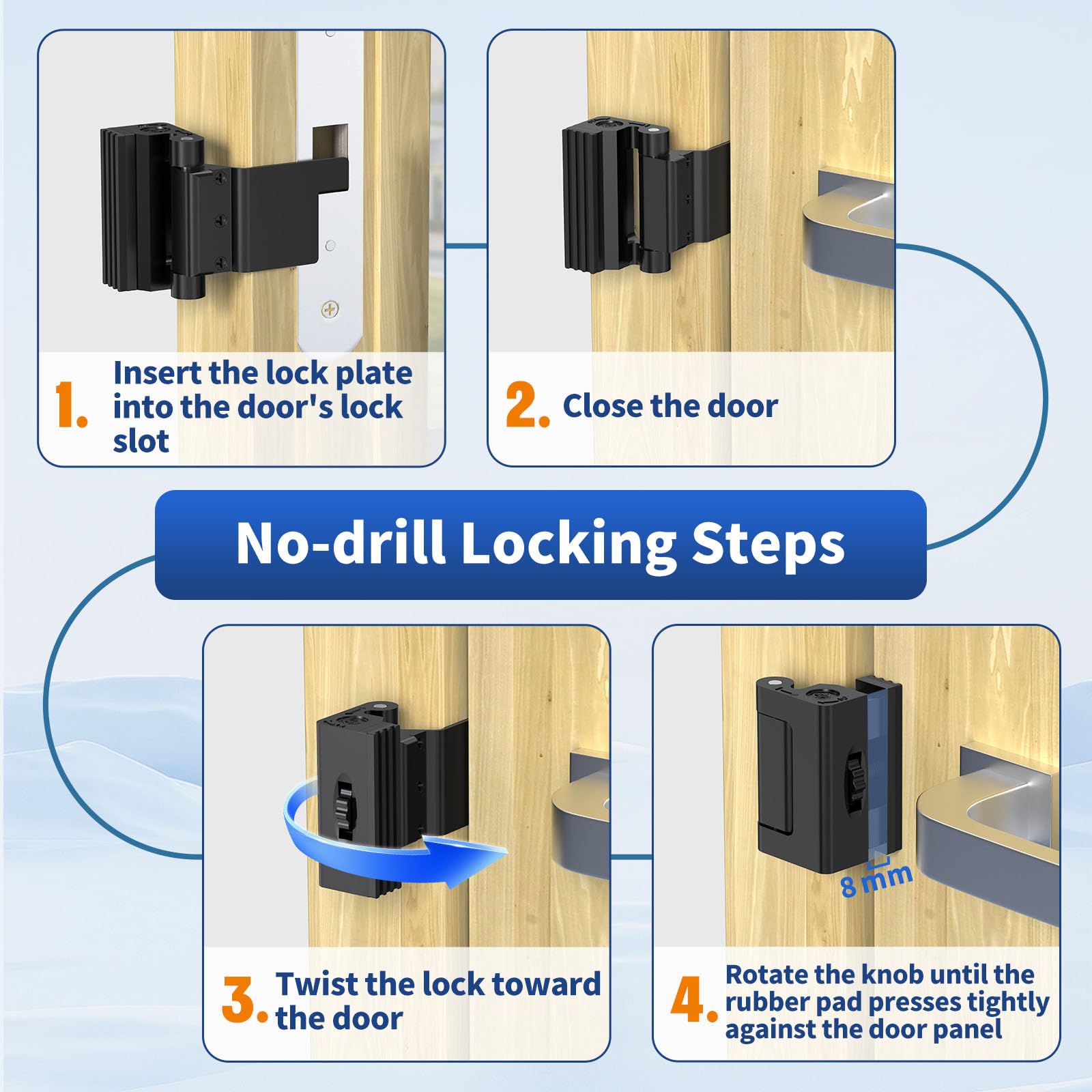 1. Insert the lock plate into the door's lock slot

2. Close the door

No-drill Locking Steps

3. Twist the lock toward the door

8 mm

4. Rotate the knob until the rubber pad presses tightly against the door panel