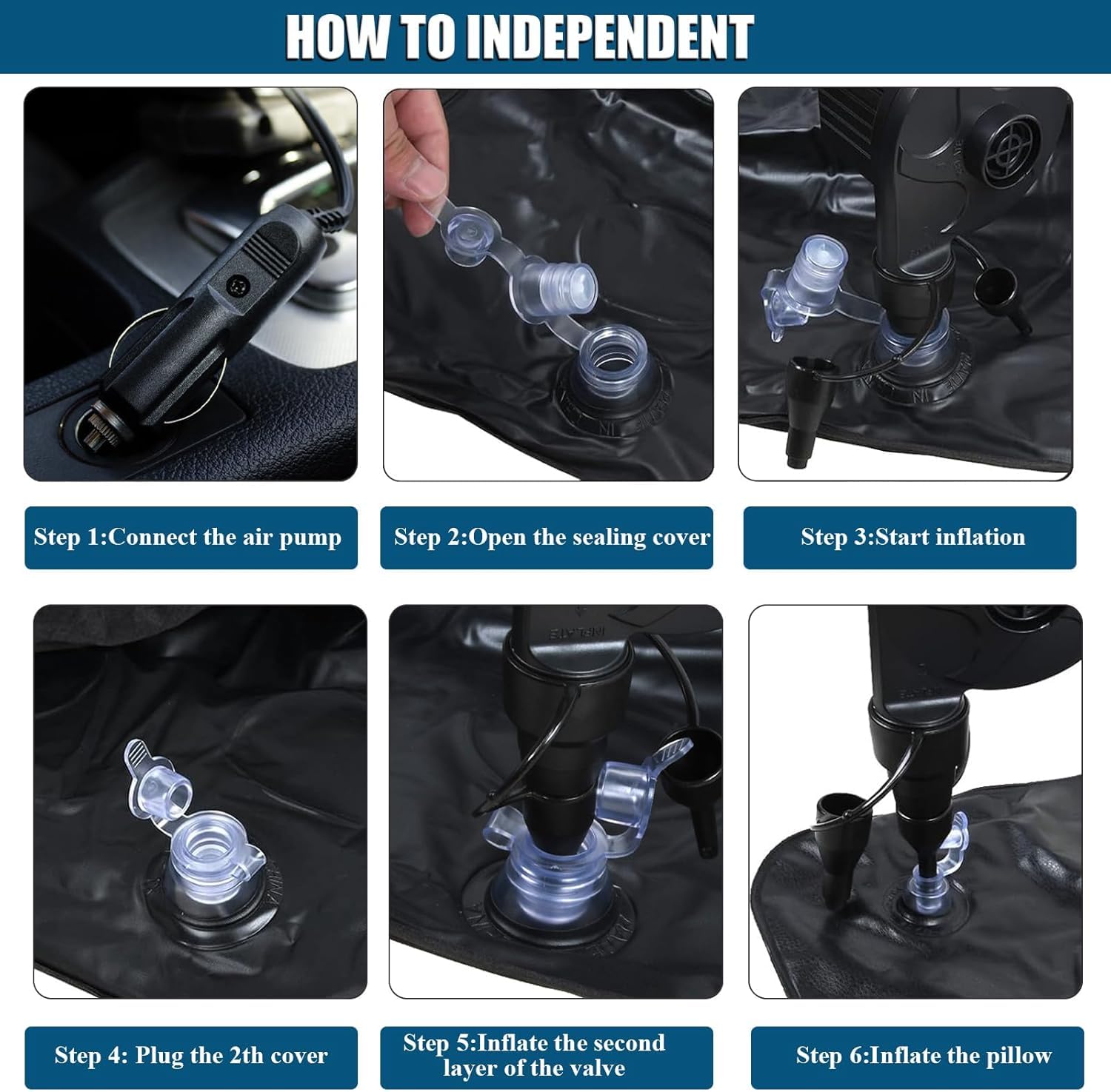 HOW TO INDEPENDENT

Step 1:Connect the air pump

Step 2:Open the sealing cover

Step 3:Start inflation

Step 4: Plug the 2th cover

Step 5:Inflate the second layer of the valve

Step 6:Inflate the pillow