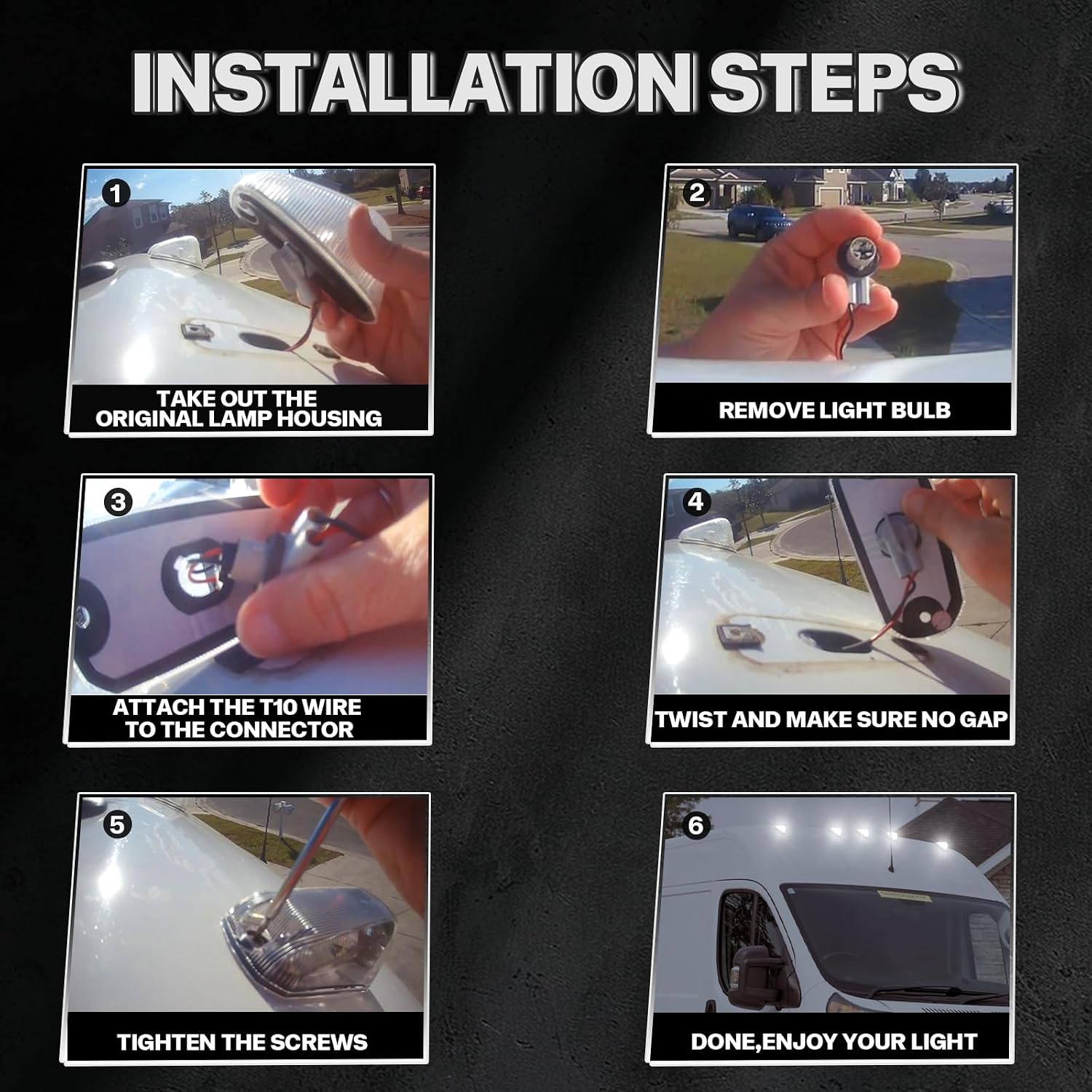 INSTALLATION STEPS

1
TAKE OUT THE ORIGINAL LAMP HOUSING

2
REMOVE LIGHT BULB

3
ATTACH THE T10 WIRE TO THE CONNECTOR

4
TWIST AND MAKE SURE NO GAP

5
TIGHTEN THE SCREWS

6
DONE,ENJOY YOUR LIGHT