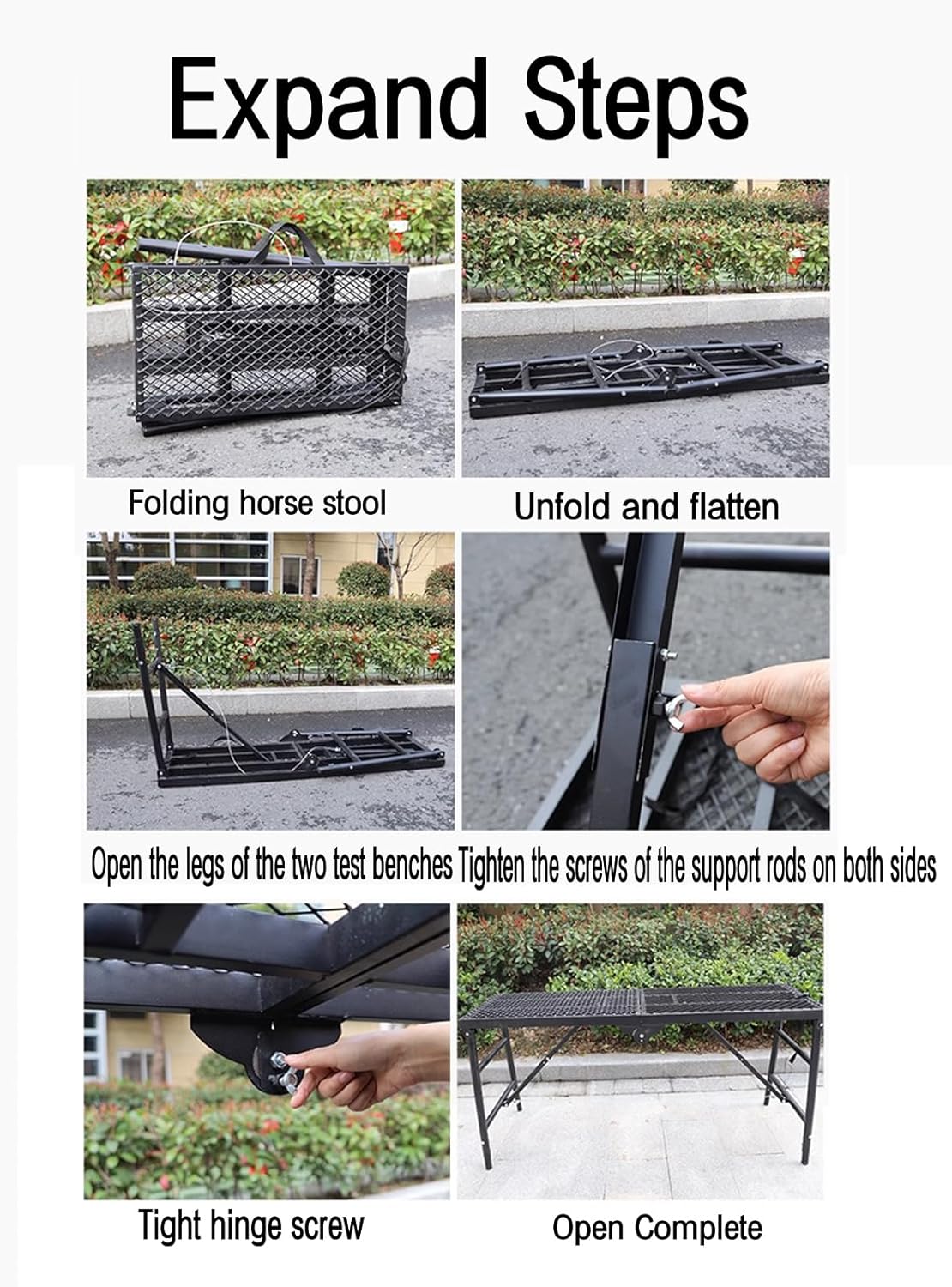 Expand Steps

Folding horse stool

Unfold and flatten

Open the legs of the two test benches

Tighten the screws of the support rods on both sides

Tight hinge screw

Open Complete