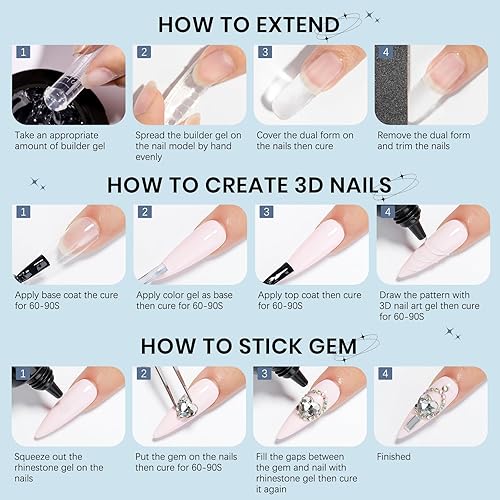 HOW TO EXTEND

1
Take an appropriate amount of builder gel

2
Spread the builder gel on the nail model by hand evenly

3
Cover the dual form on the nails then cure

4
Remove the dual form and trim the nails

HOW TO CREATE 3D NAILS

1
Apply base coat the cure for 60-90S

2
Apply color gel as base then cure for 60-90S

3
Apply top coat then cure for 60-90S

4
Draw the pattern with 3D nail art gel then cure for 60-90S

HOW TO STICK GEM

1
Squeeze out the rhinestone gel on the nails

2
Put the gem on the nails then cure for 60-90S

3
Fill the gaps between the gem and nail with rhinestone gel then cure it again

4
Finished