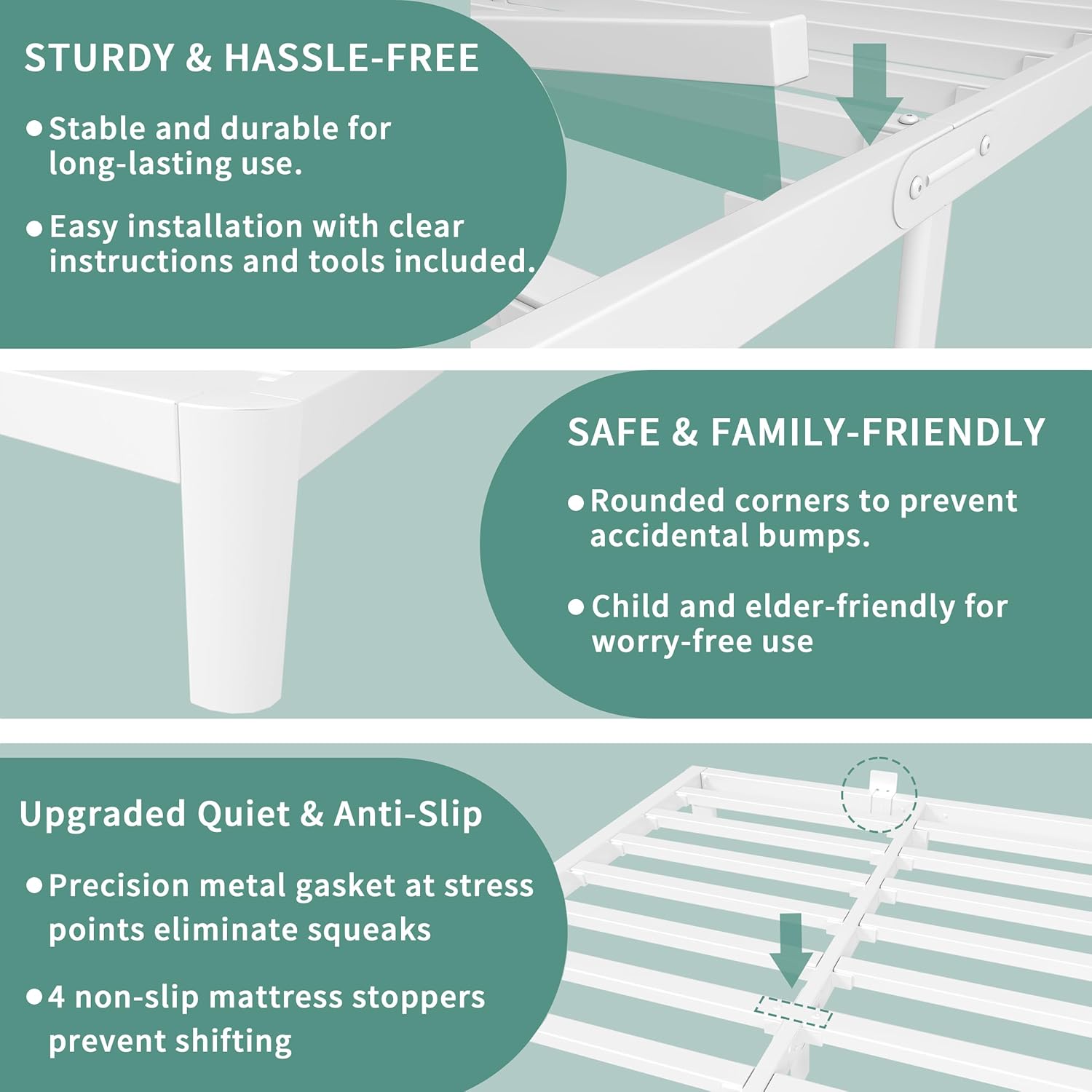 STURDY & HASSLE-FREE

• Stable and durable for long-lasting use.

• Easy installation with clear instructions and tools included.

SAFE & FAMILY-FRIENDLY

• Rounded corners to prevent accidental bumps.

• Child and elder-friendly for worry-free use

Upgraded Quiet & Anti-Slip

• Precision metal gasket at stress points eliminate squeaks

• 4 non-slip mattress stoppers prevent shifting