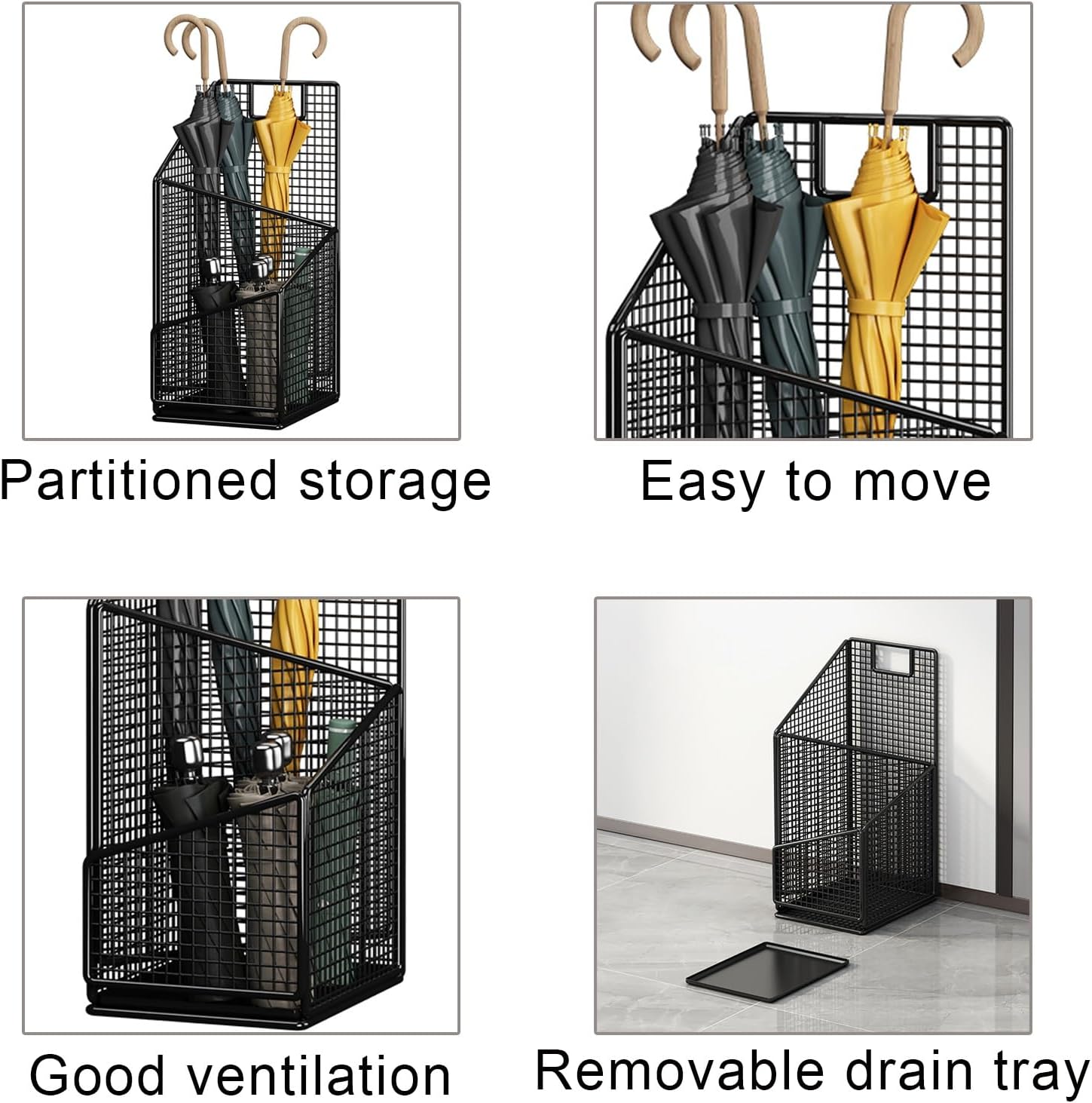 Partitioned storage

Easy to move

Good ventilation

Removable drain tray