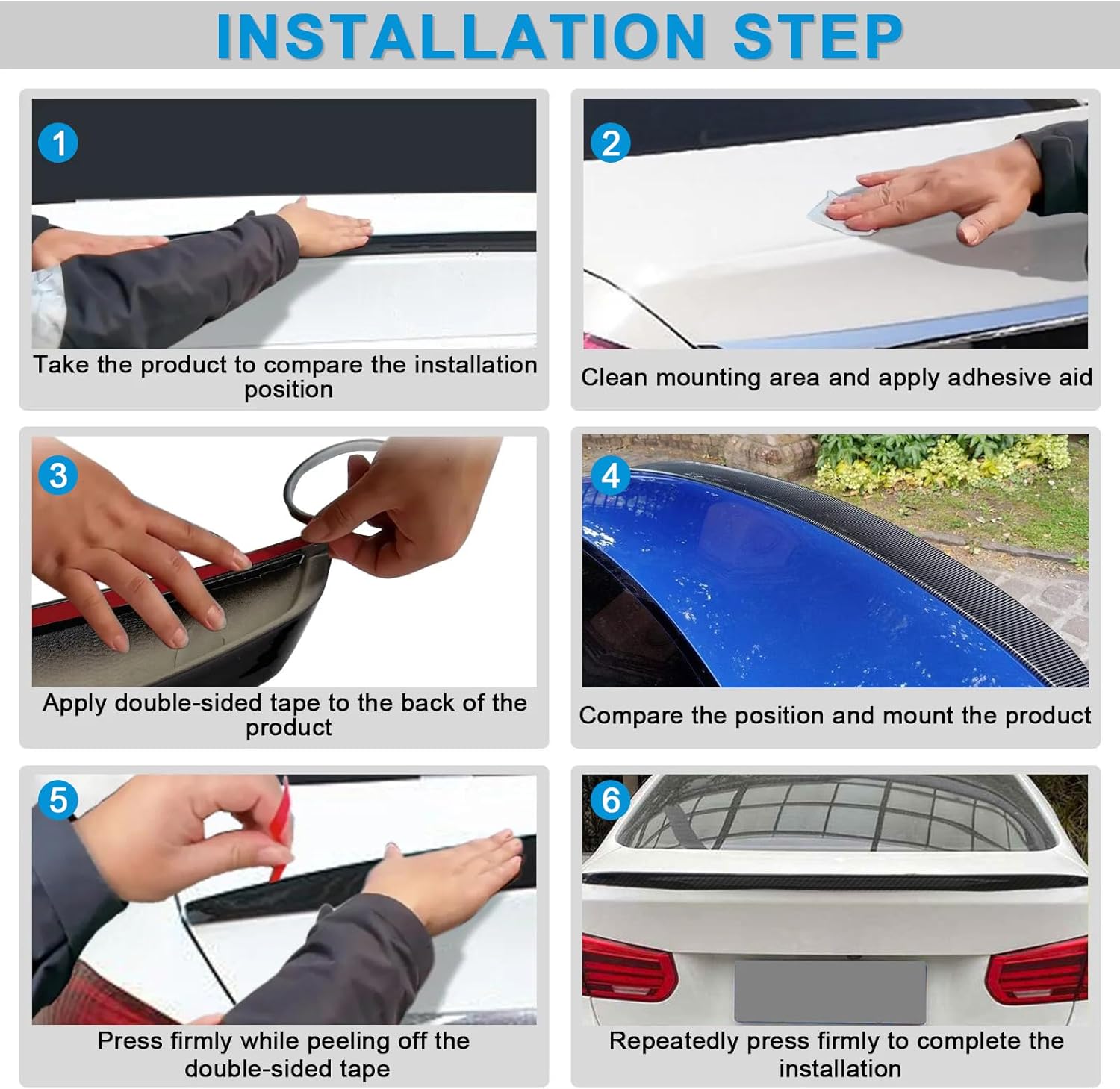 INSTALLATION STEP

1

Take the product to compare the installation position

2

Clean mounting area and apply adhesive aid

3

Apply double-sided tape to the back of the product

4

Compare the position and mount the product

5

Press firmly while peeling off the double-sided tape

6

Repeatedly press firmly to complete the installation