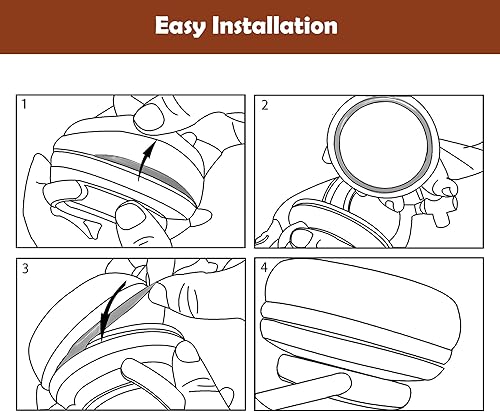 Easy Installation

1

2

3

4