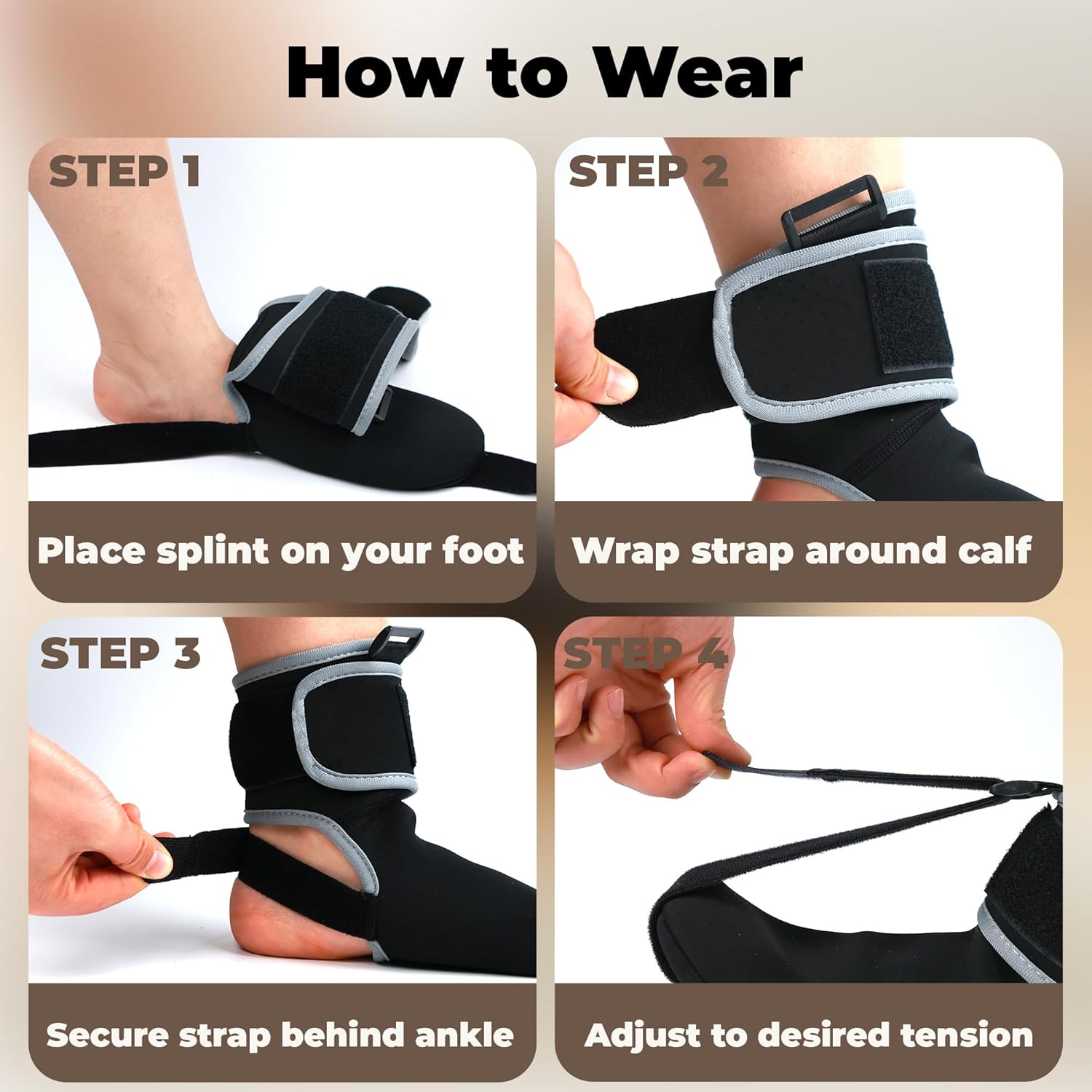 How to Wear

STEP 1

Place splint on your foot

STEP 2

Wrap strap around calf

STEP 3

Secure strap behind ankle

STEP 4

Adjust to desired tension