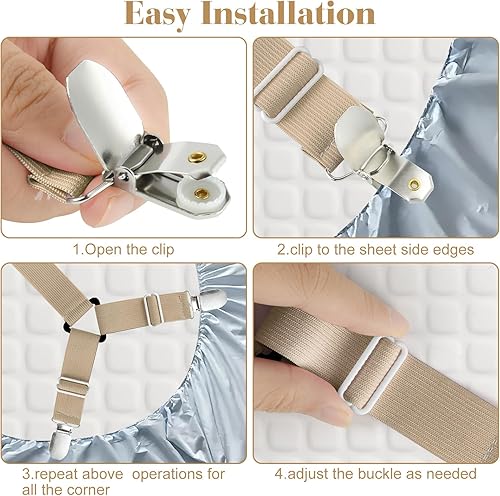 Easy Installation

1.Open the clip

2.clip to the sheet side edges

3.repeat above operations for all the corner

4.adjust the buckle as needed