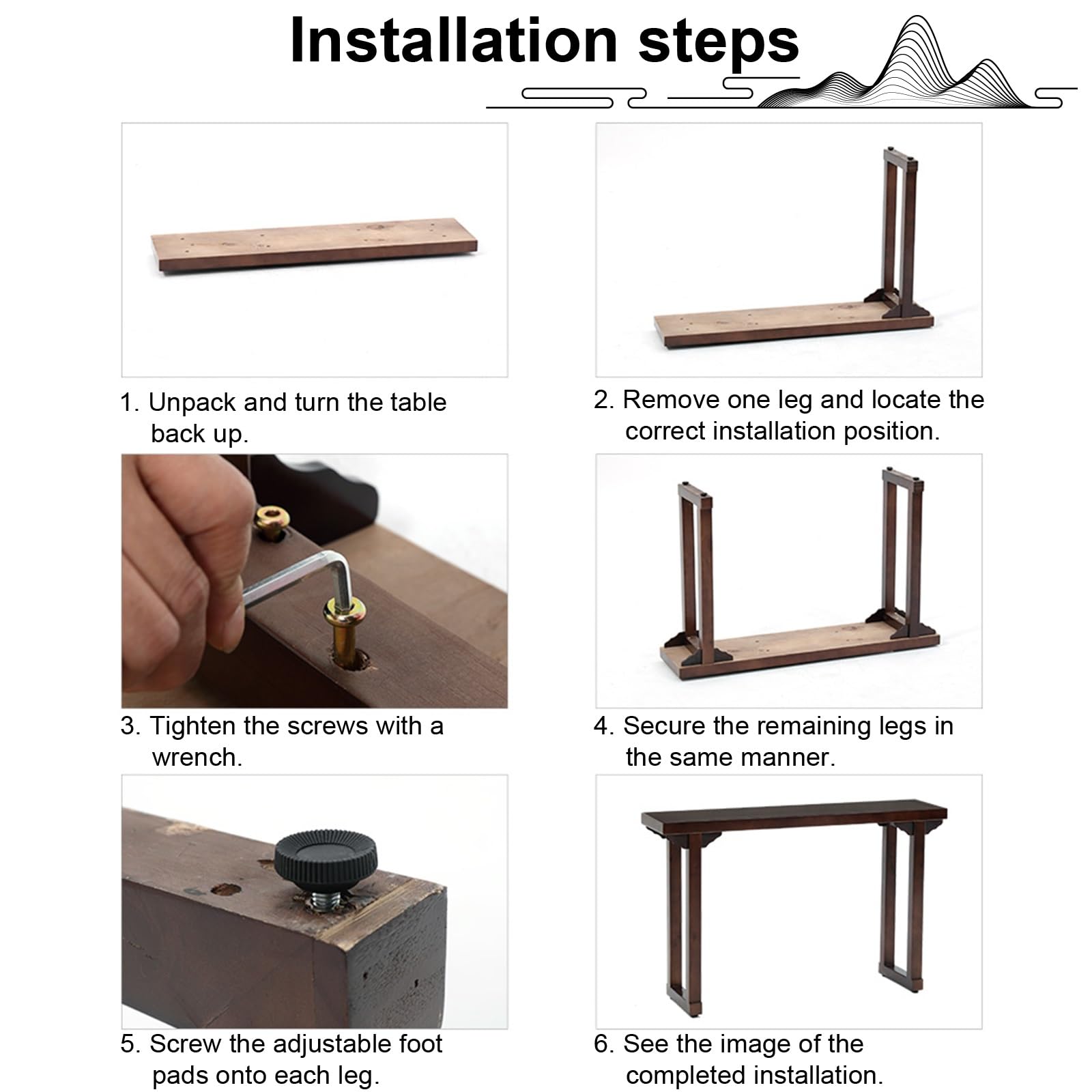 Installation steps

1. Unpack and turn the table back up.

2. Remove one leg and locate the correct installation position.

3. Tighten the screws with a wrench.

4. Secure the remaining legs in the same manner.

5. Screw the adjustable foot pads onto each leg.

6. See the image of the completed installation.