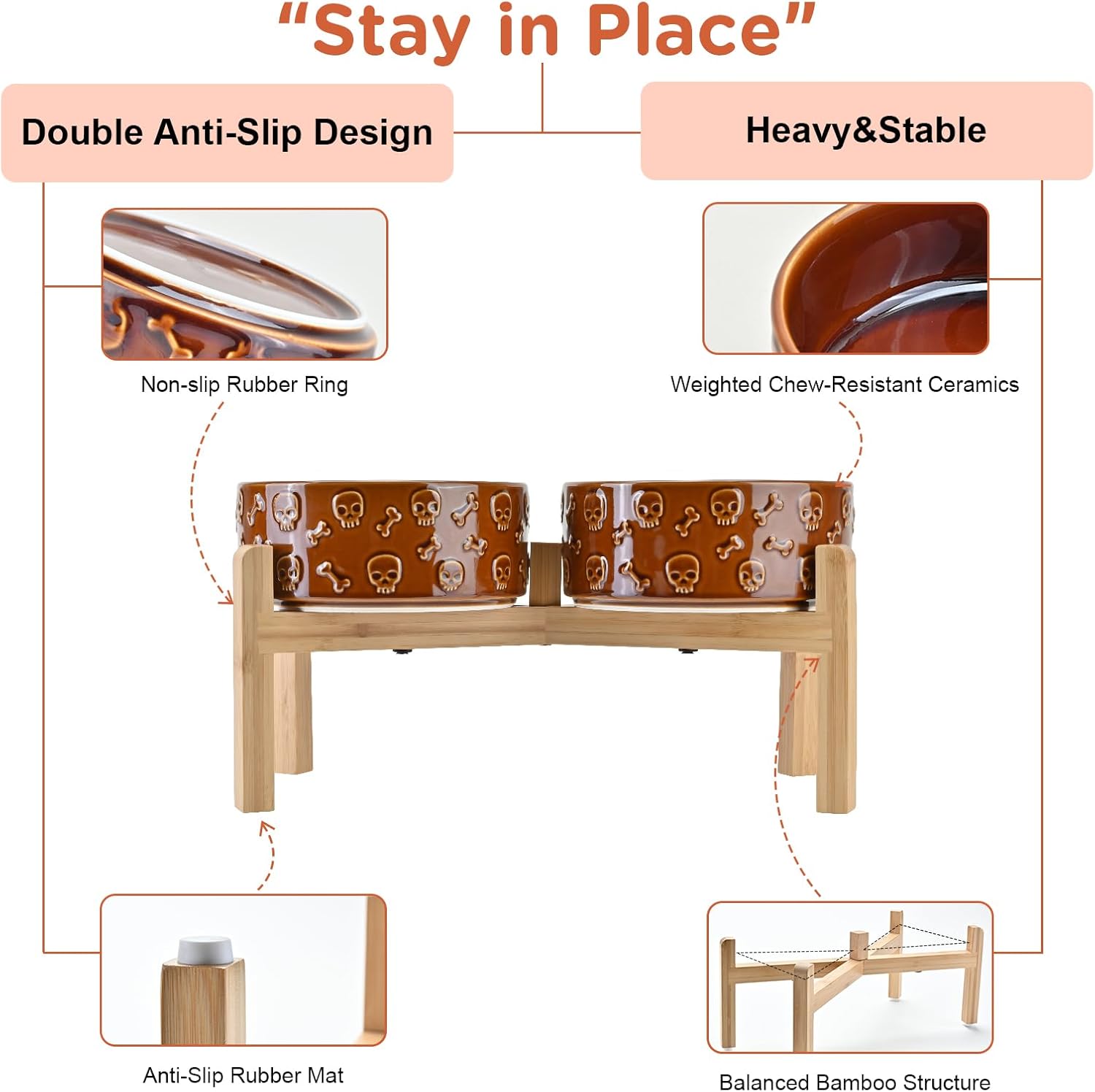 “Stay in Place”

Double Anti-Slip Design

Heavy&Stable

Non-slip Rubber Ring

Weighted Chew-Resistant Ceramics

Anti-Slip Rubber Mat

Balanced Bamboo Structure