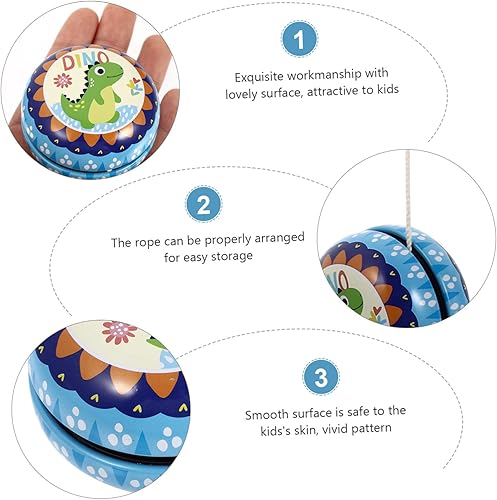 DINO

1

Exquisite workmanship with lovely surface, attractive to kids

2

The rope can be properly arranged for easy storage

3

Smooth surface is safe to the kids's skin, vivid pattern