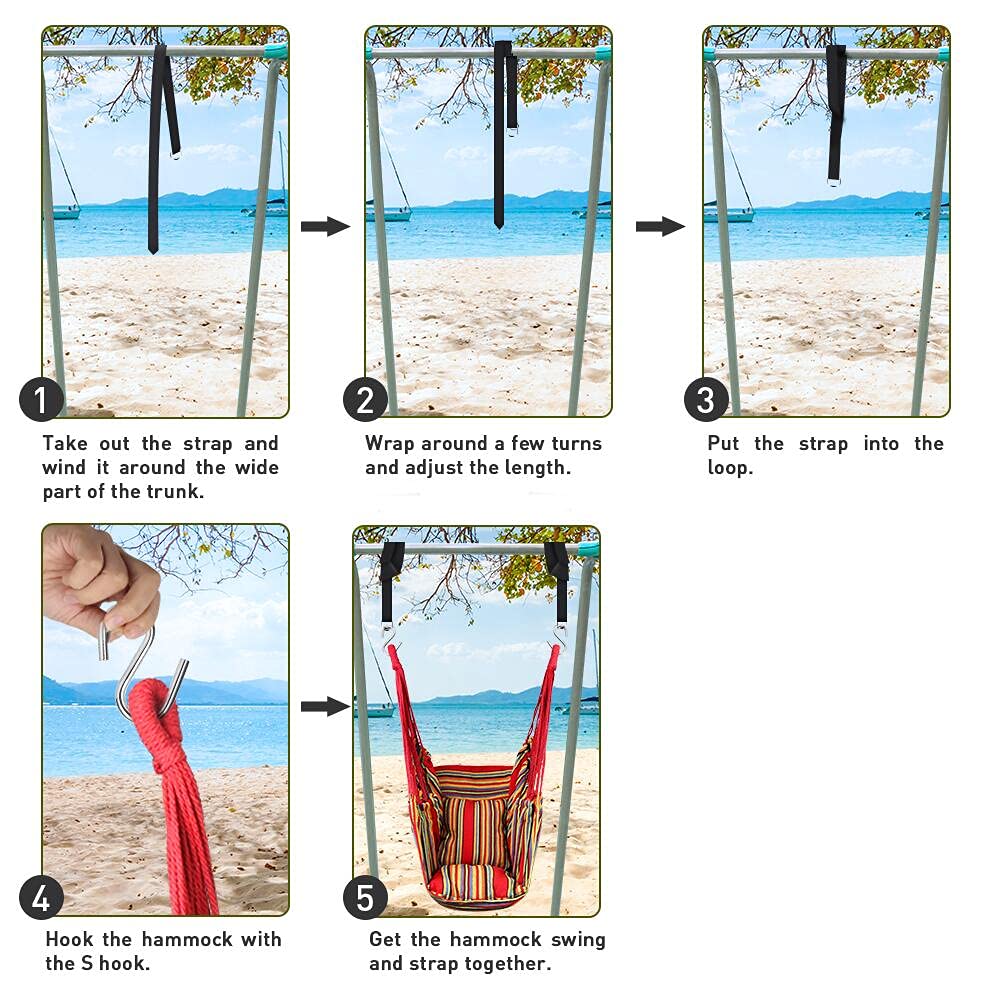 1

Take out the strap and wind it around the wide part of the trunk.

2

Wrap around a few turns and adjust the length.

3

Put the strap into the loop.

4

Hook the hammock with the S hook.

5

Get the hammock swing and strap together.