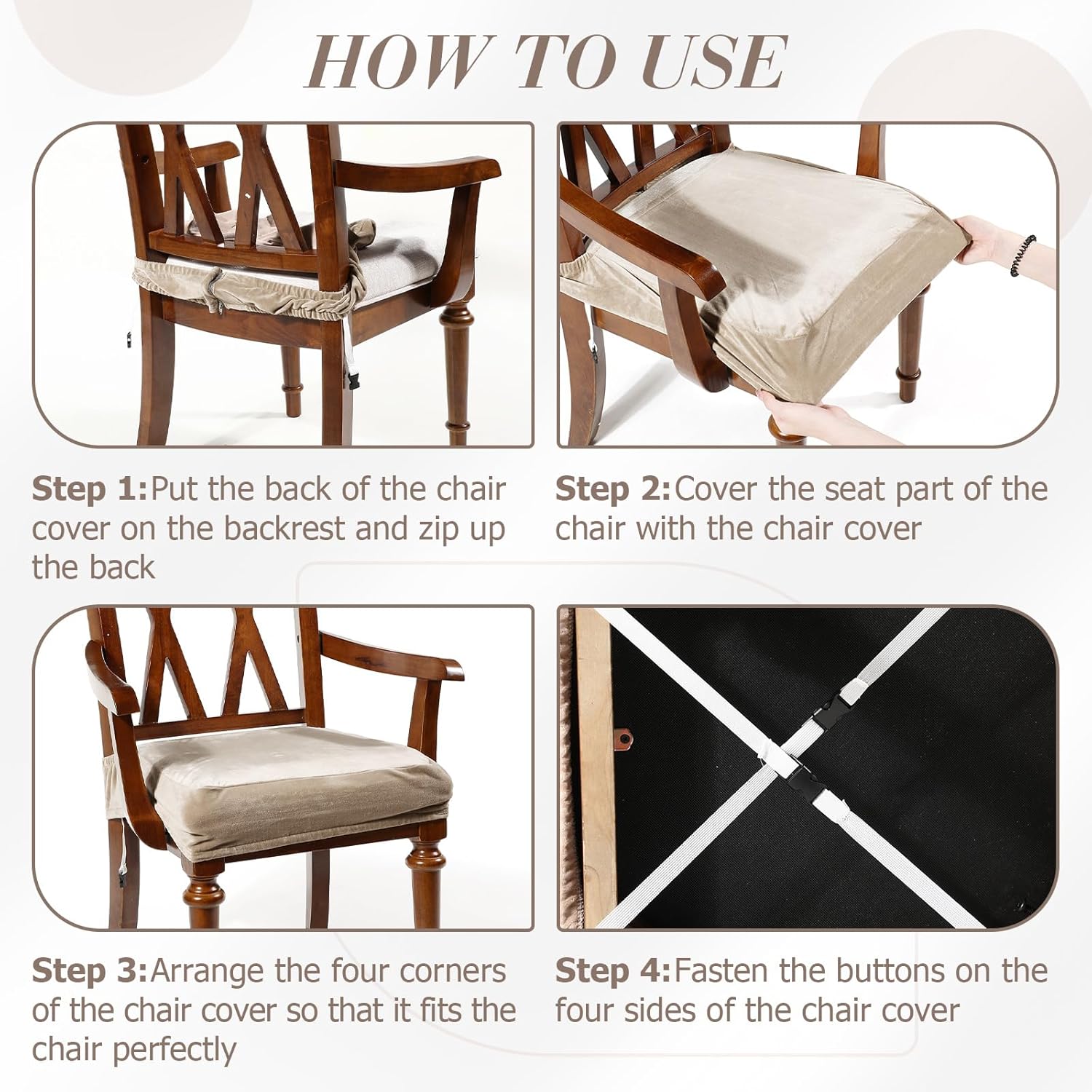 HOW TO USE

Step 1:Put the back of the chair cover on the backrest and zip up the back

Step 2:Cover the seat part of the chair with the chair cover

Step 3:Arrange the four corners of the chair cover so that it fits the chair perfectly

Step 4:Fasten the buttons on the four sides of the chair cover