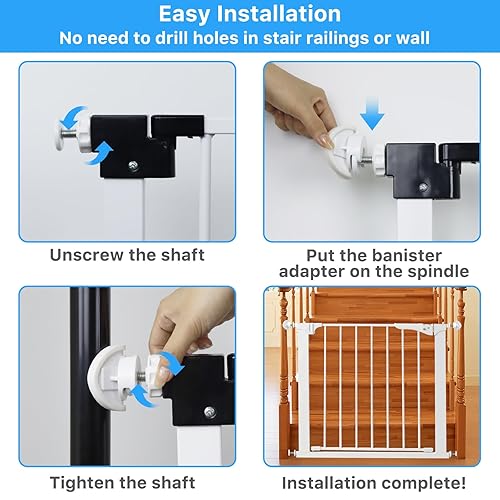 Easy Installation
No need to drill holes in stair railings or wall

Unscrew the shaft

Put the banister adapter on the spindle

Tighten the shaft

Installation complete!