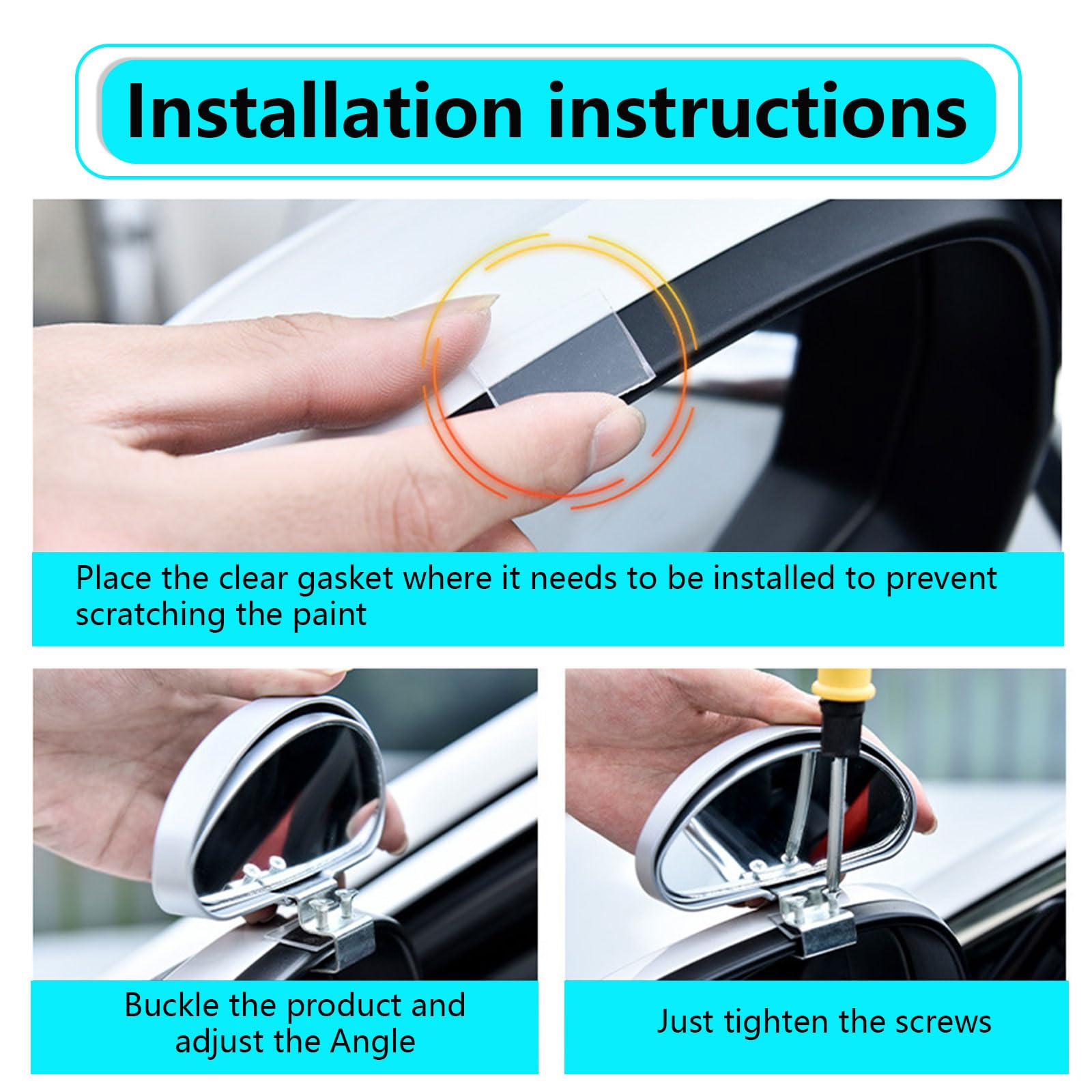 Installation instructions

Place the clear gasket where it needs to be installed to prevent scratching the paint

Buckle the product and adjust the Angle

Just tighten the screws