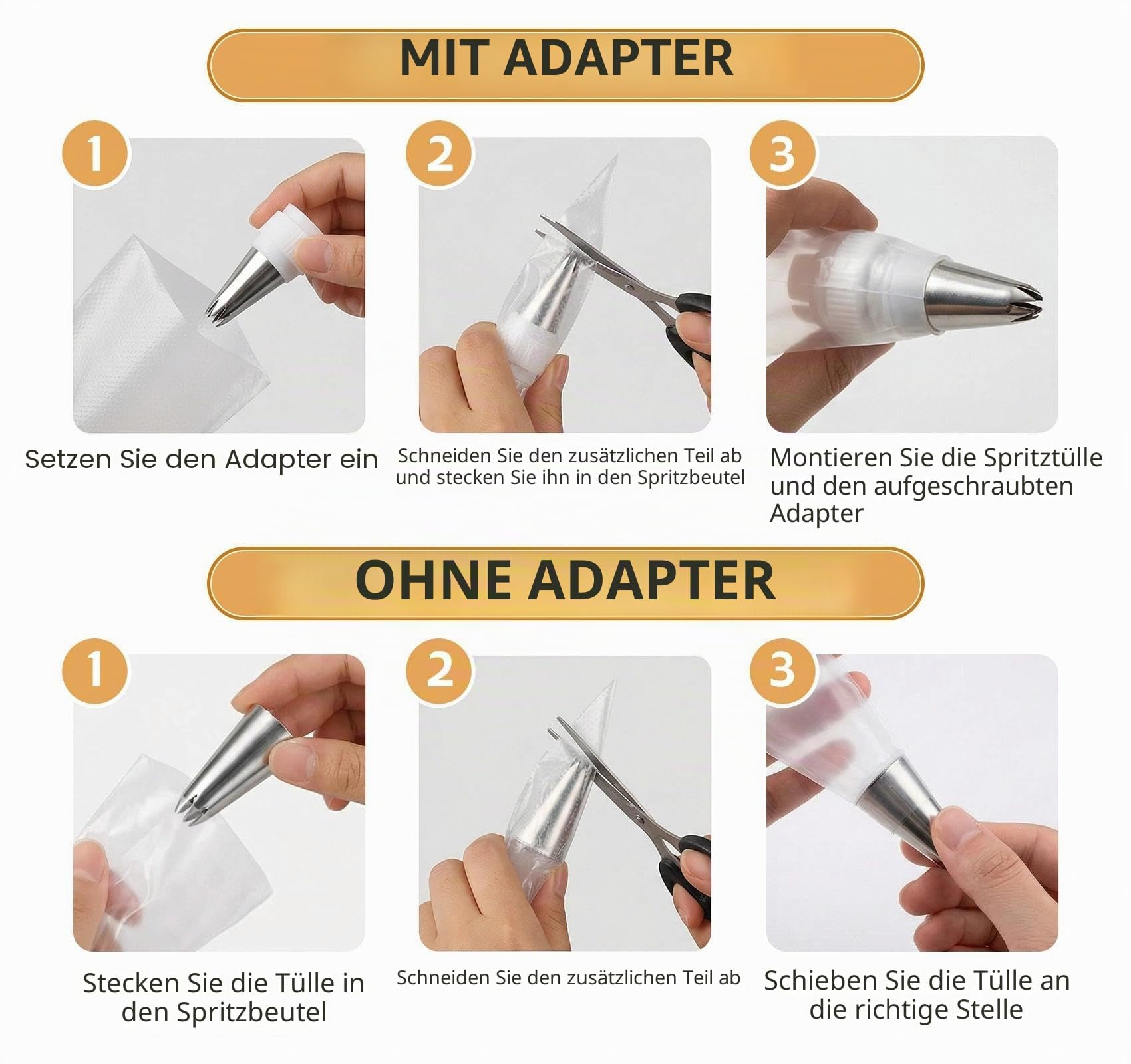 MIT ADAPTER

1

Setzen Sie den Adapter ein

2

Schneiden Sie den zusätzlichen Teil ab und stecken Sie ihn in den Spritzbeutel

3

Montieren Sie die Spritztülle und den aufgeschraubten Adapter

OHNE ADAPTER

1

Stecken Sie die Tülle in den Spritzbeutel

2

Schneiden Sie den zusätzlichen Teil ab

3

Schieben Sie die Tülle an die richtige Stelle