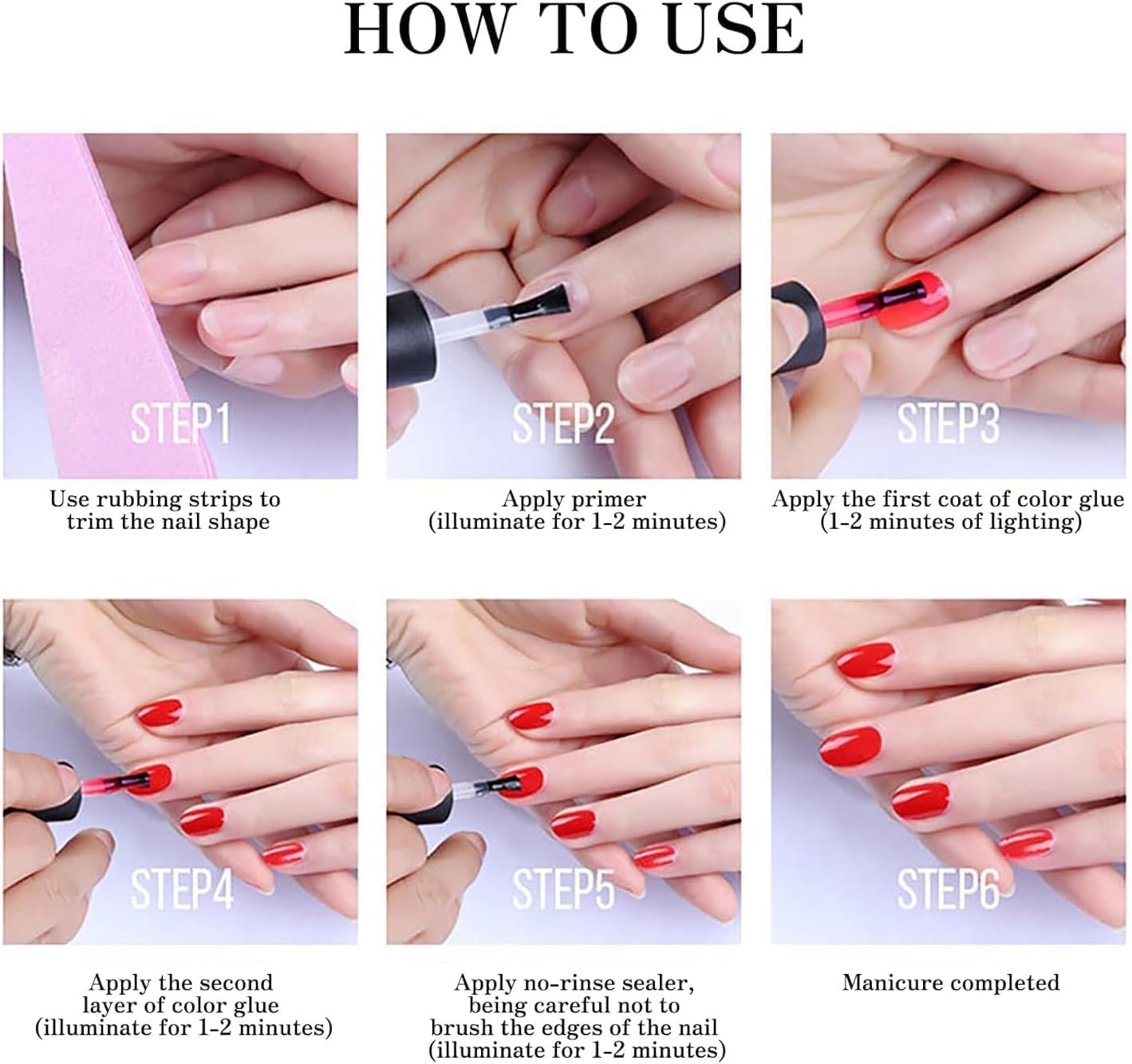 HOW TO USE

STEP1

Use rubbing strips to trim the nail shape

STEP2

Apply primer (illuminate for 1-2 minutes)

STEP3

Apply the first coat of color glue (1-2 minutes of lighting)

STEP4

Apply the second layer of color glue (illuminate for 1-2 minutes)

STEP5

Apply no-rinse sealer, being careful not to brush the edges of the nail (illuminate for 1-2 minutes)

STEP6

Manicure completed