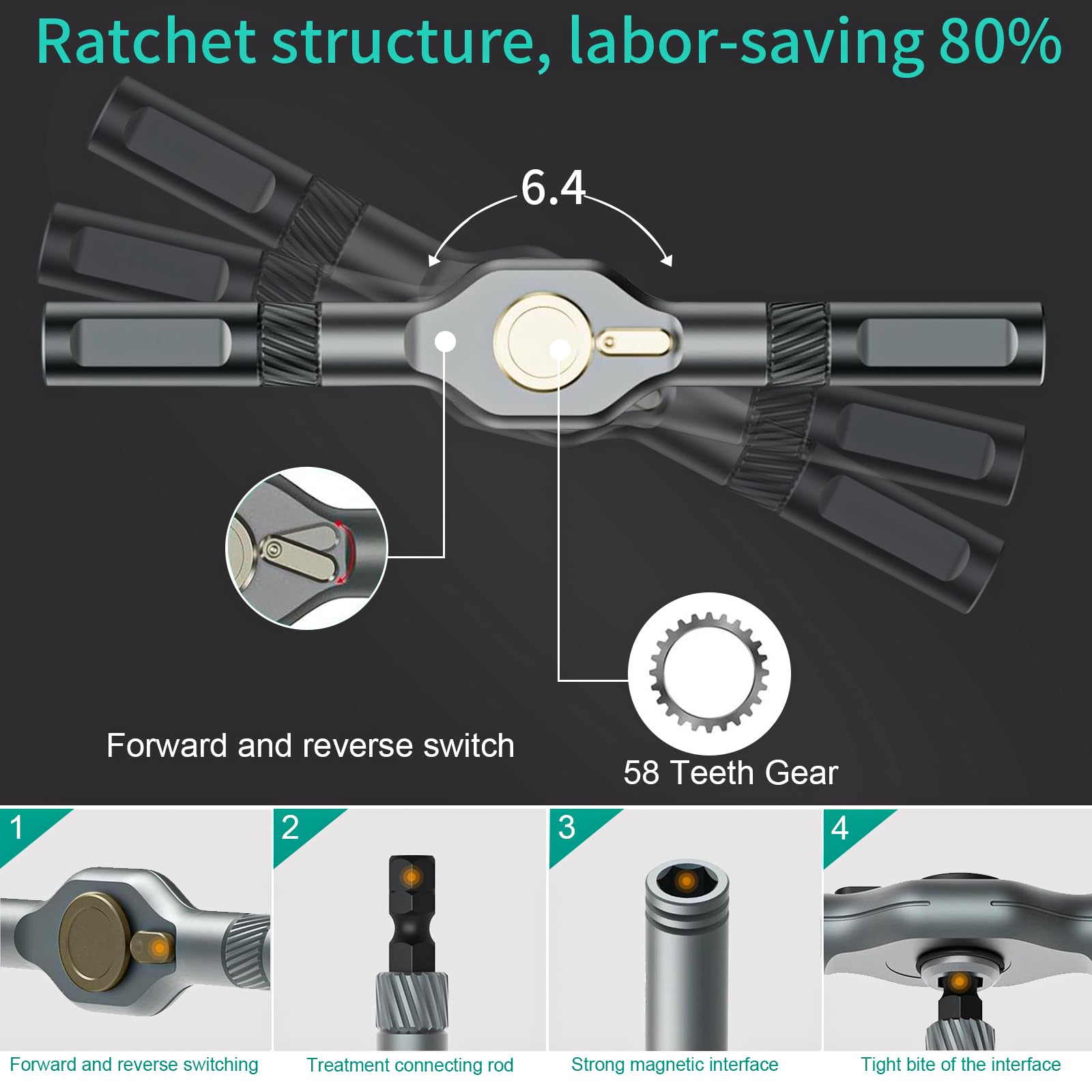 Ratchet structure, labor-saving 80%

6.4

Forward and reverse switch

58 Teeth Gear

1

Forward and reverse switching

2

Treatment connecting rod

3

Strong magnetic interface

4

Tight bite of the interface