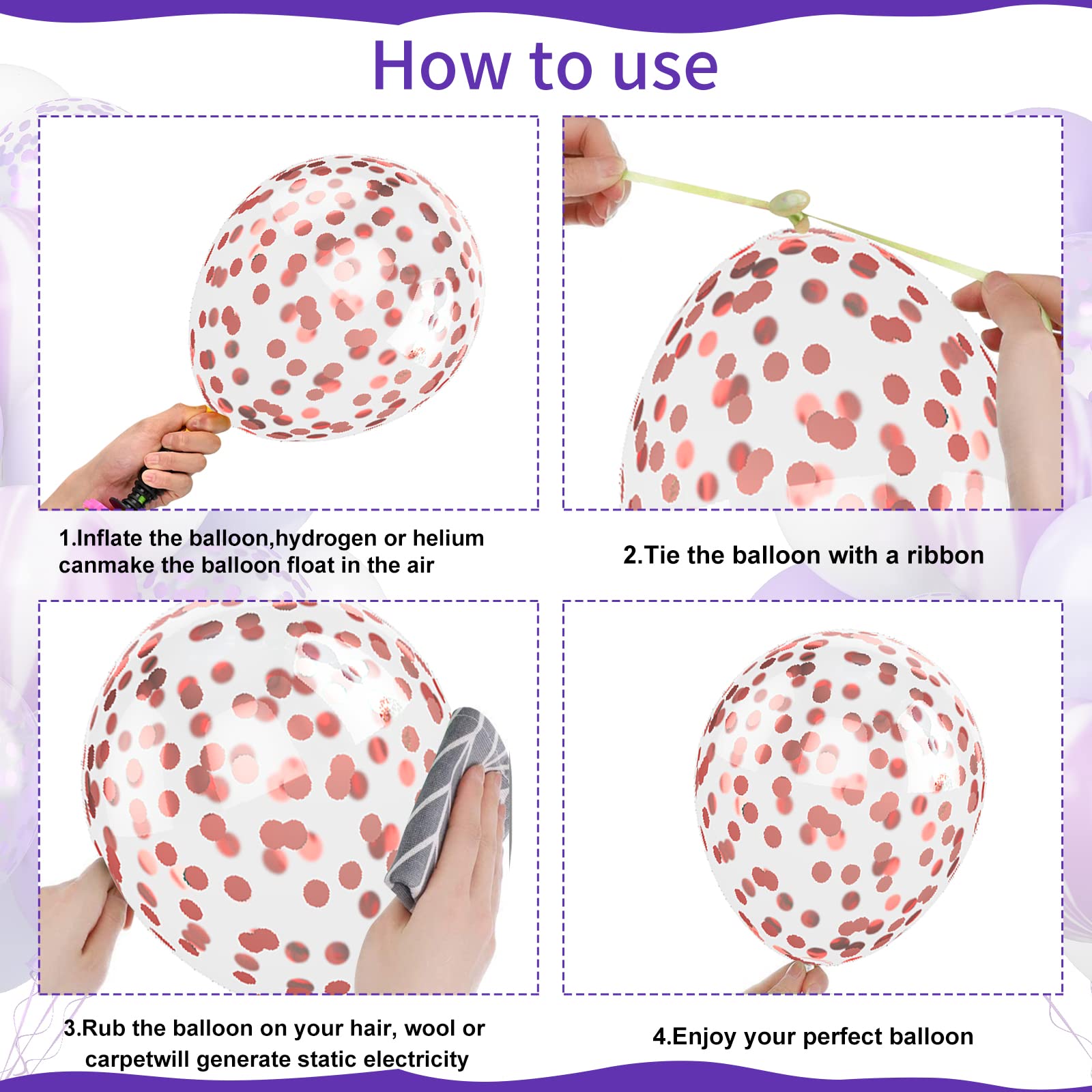 How to use

1.Inflate the balloon,hydrogen or helium canmake the balloon float in the air

2.Tie the balloon with a ribbon

3.Rub the balloon on your hair, wool or carpetwill generate static electricity

4.Enjoy your perfect balloon