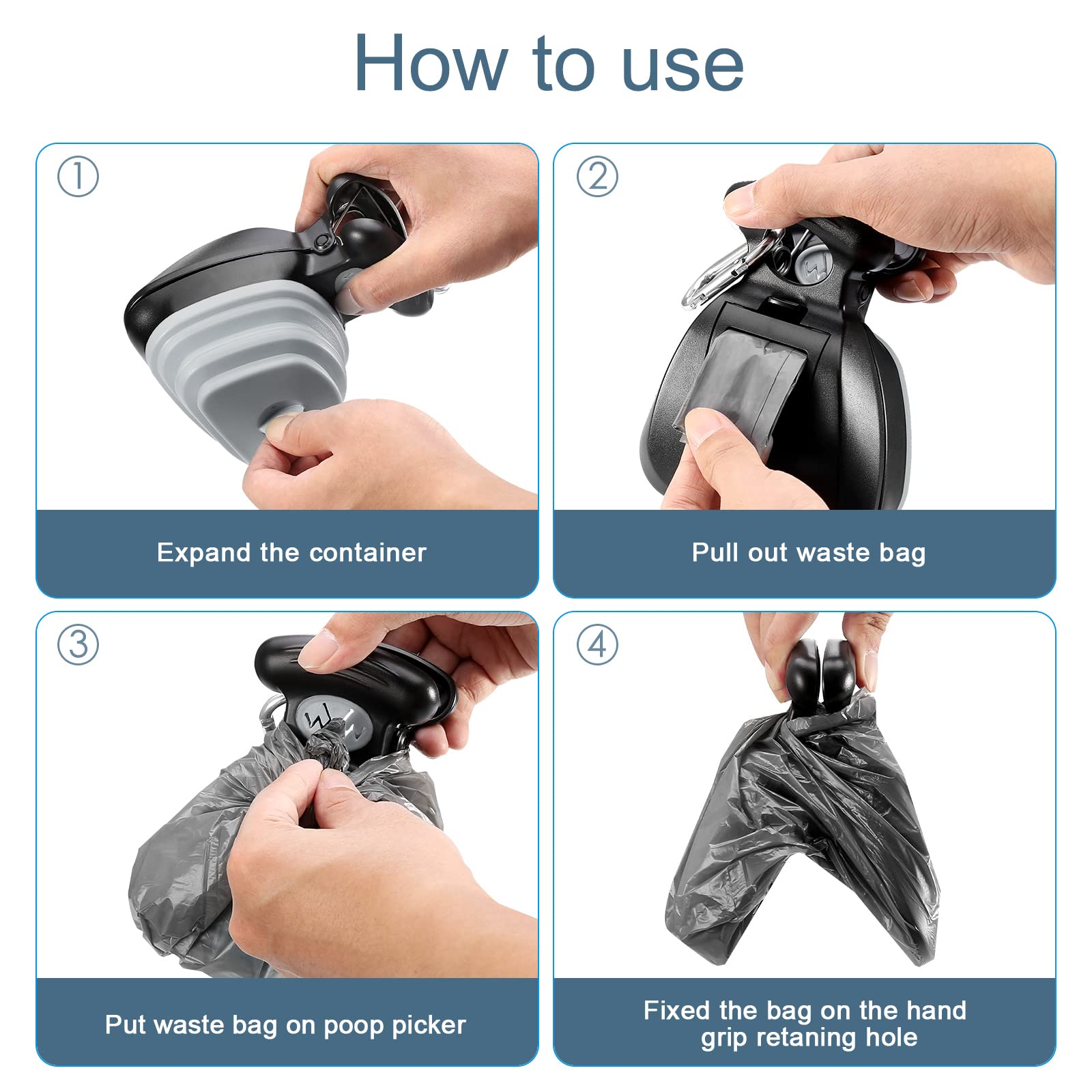 How to use

①

Expand the container

②

Pull out waste bag

③

Put waste bag on poop picker

④

Fixed the bag on the hand grip retaning hole