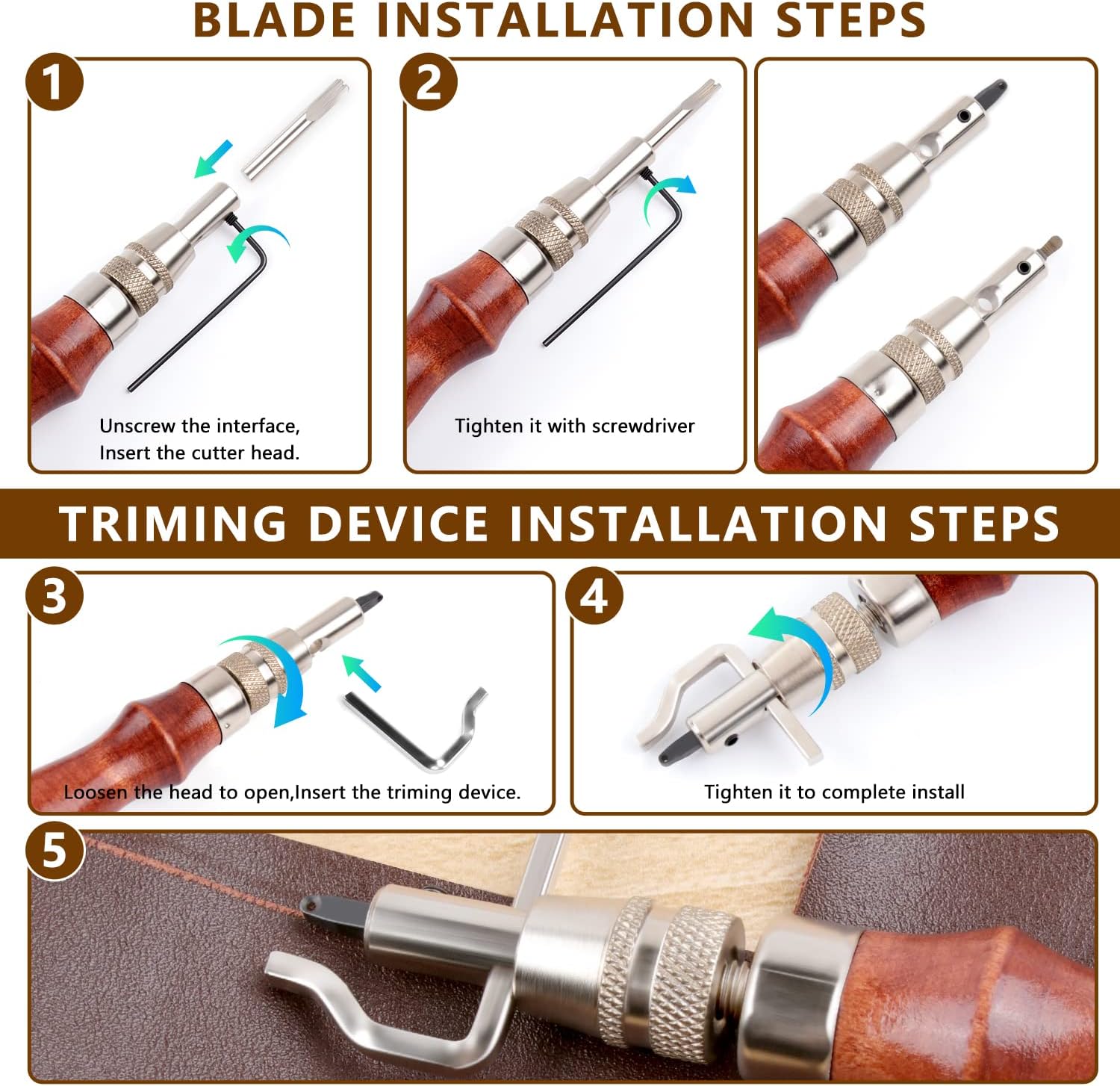 BLADE INSTALLATION STEPS

1

Unscrew the interface,
Insert the cutter head.

2

Tighten it with screwdriver

TRIMING DEVICE INSTALLATION STEPS

3

Loosen the head to open,Insert the triming device.

4

Tighten it to complete install

5