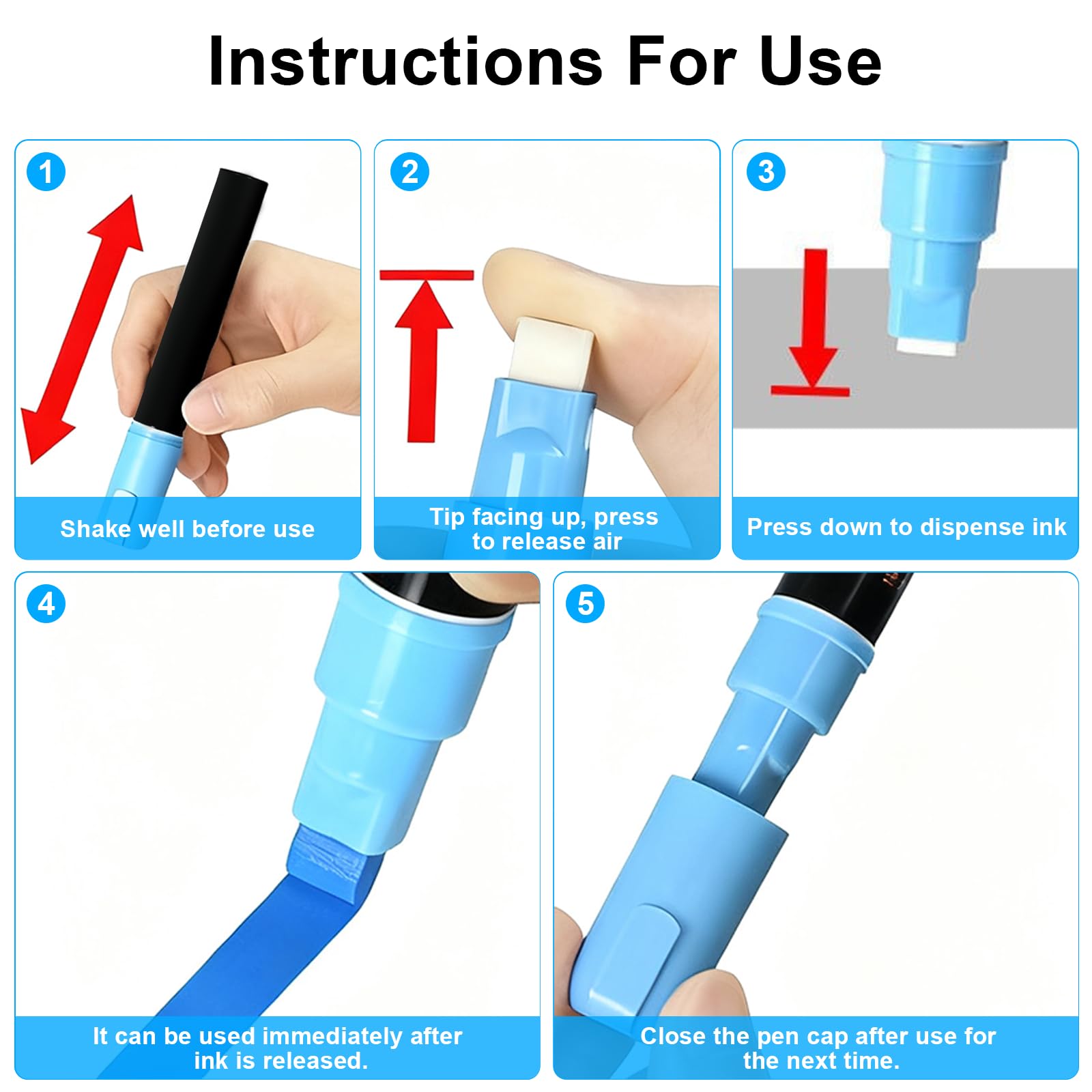 Instructions For Use

1

Shake well before use

2

Tip facing up, press to release air

3

Press down to dispense ink

4

It can be used immediately after ink is released.

5

Close the pen cap after use for the next time.