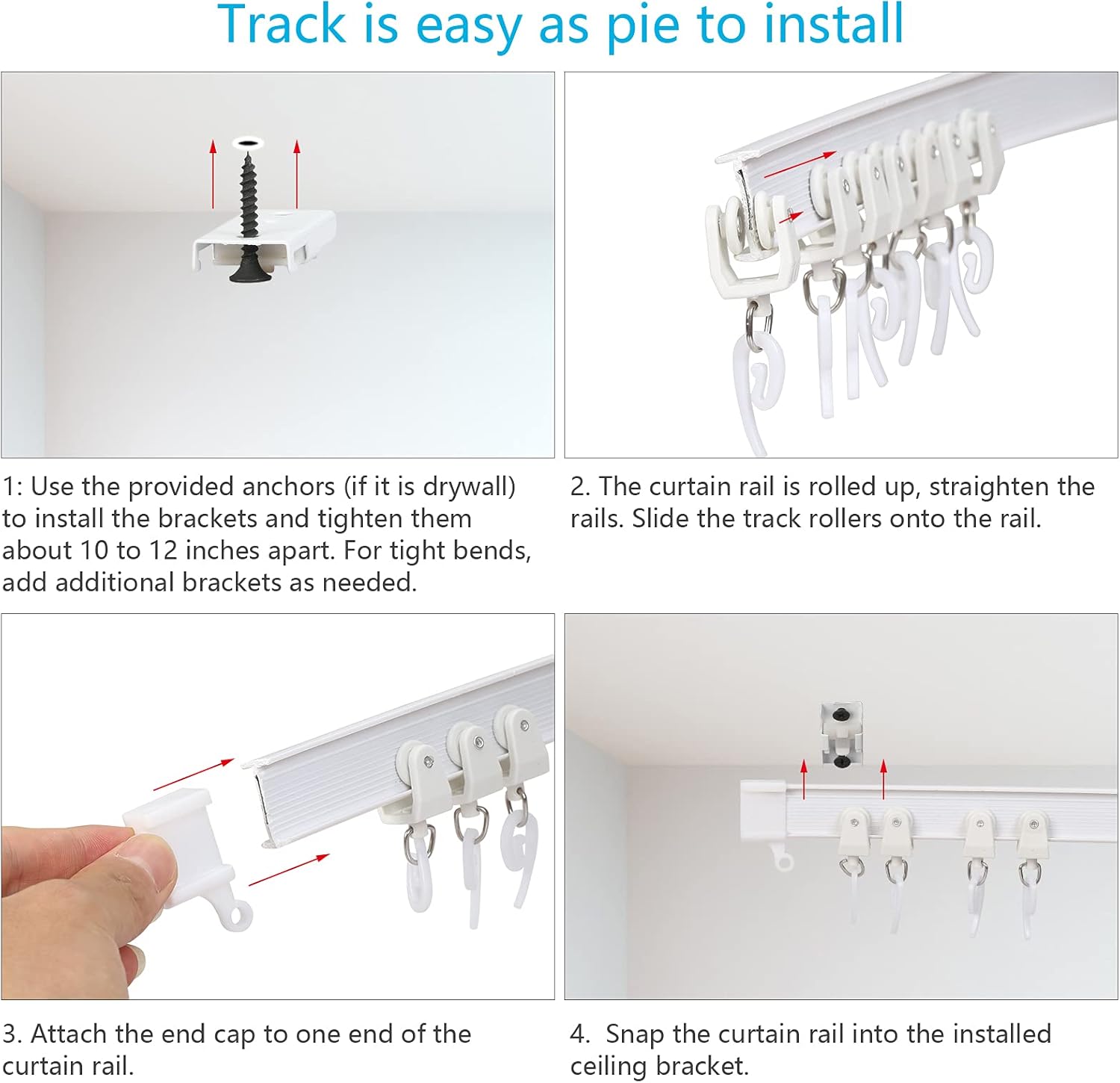 Track is easy as pie to install

1: Use the provided anchors (if it is drywall) to install the brackets and tighten them about 10 to 12 inches apart. For tight bends, add additional brackets as needed.

2. The curtain rail is rolled up, straighten the rails. Slide the track rollers onto the rail.

3. Attach the end cap to one end of the curtain rail.

4. Snap the curtain rail into the installed ceiling bracket.