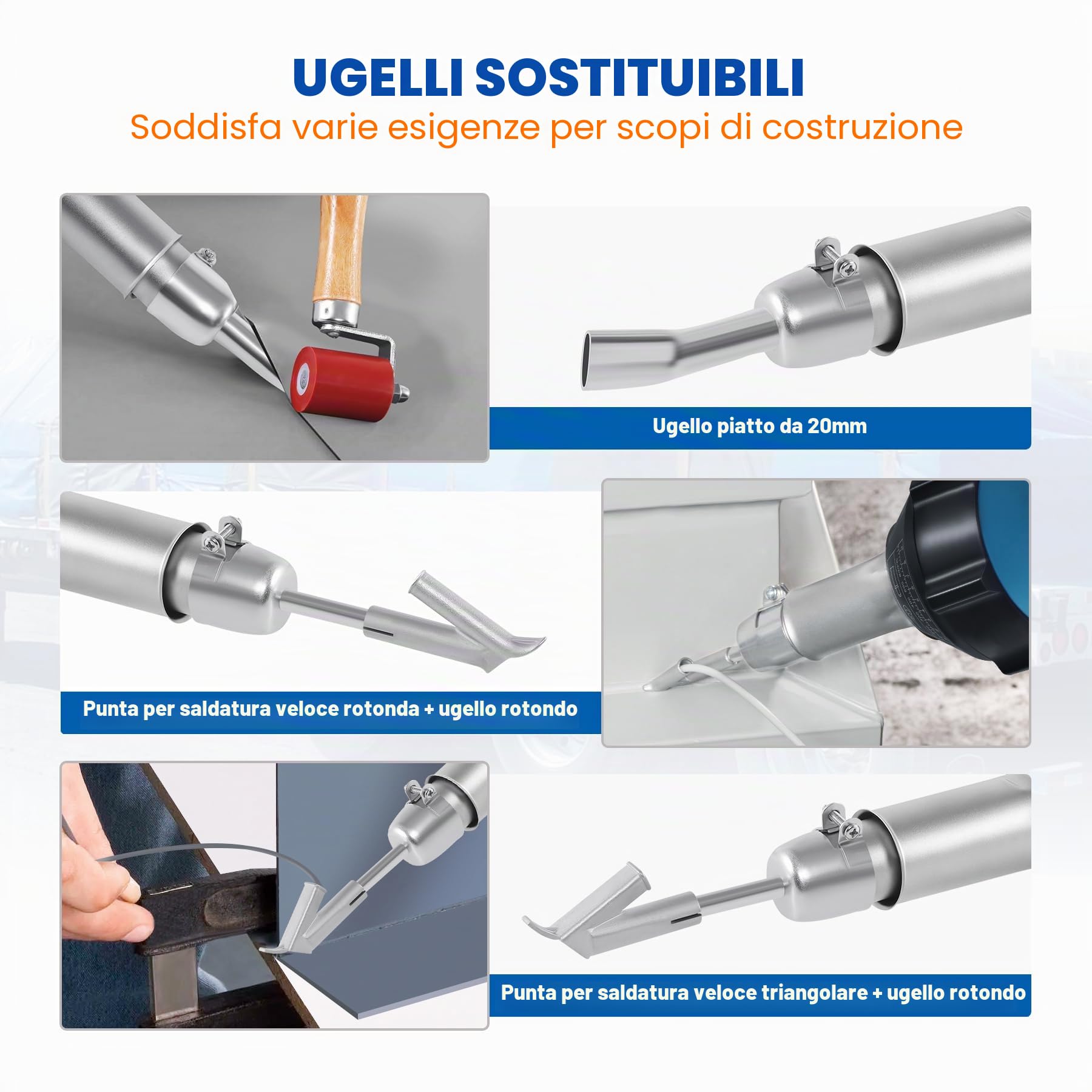 UGELLI SOSTITUIBILI
Soddisfa varie esigenze per scopi di costruzione

Ugello piatto da 20mm

Punta per saldatura veloce rotonda + ugello rotondo

Punta per saldatura veloce triangolare + ugello rotondo