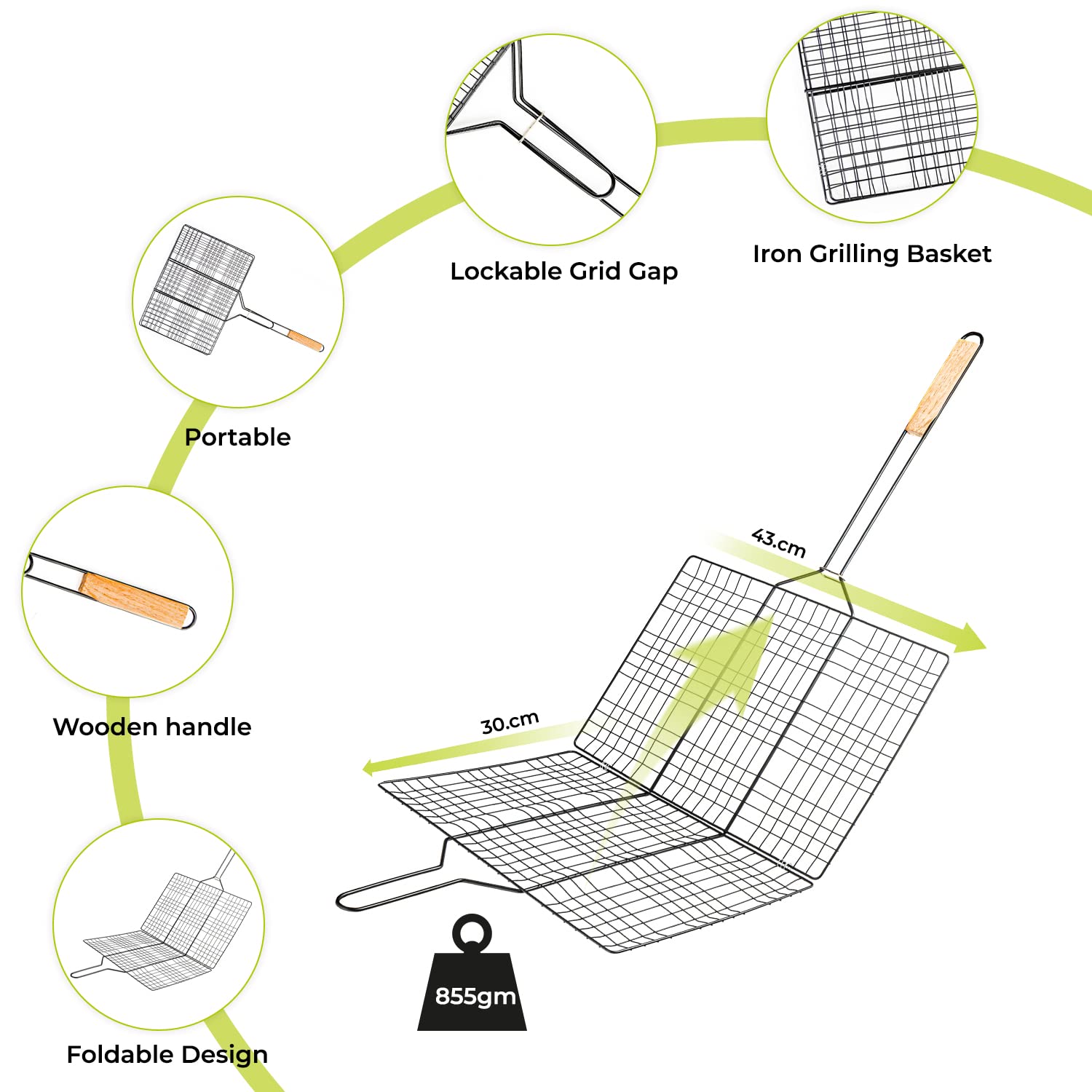 Lockable Grid Gap

Iron Grilling Basket

Portable

Wooden handle

Foldable Design

43.cm

30.cm

855gm