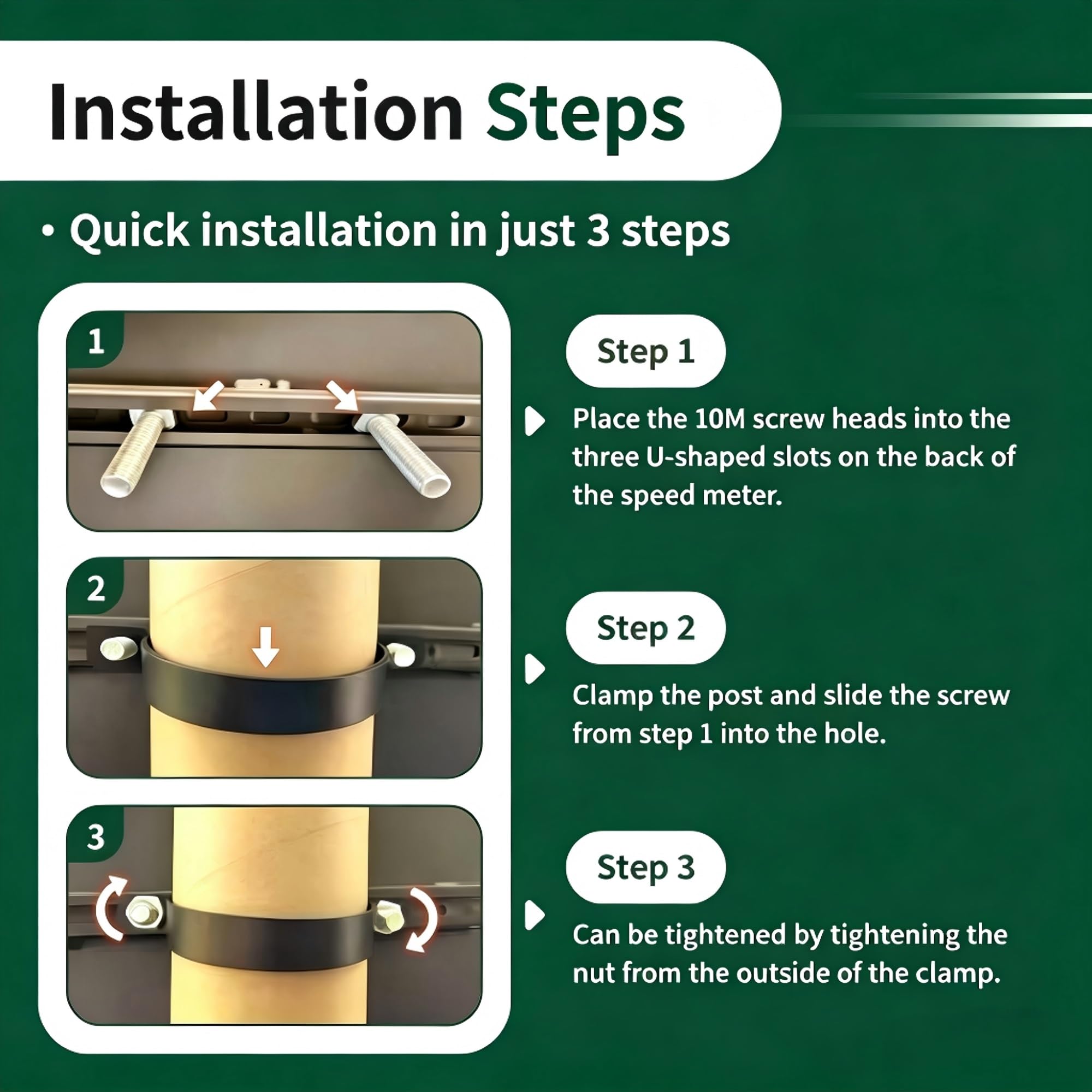 Installation Steps

• Quick installation in just 3 steps

1

2

3

Step 1

Place the 10M screw heads into the three U-shaped slots on the back of the speed meter.

Step 2

Clamp the post and slide the screw from step 1 into the hole.

Step 3

Can be tightened by tightening the nut from the outside of the clamp.