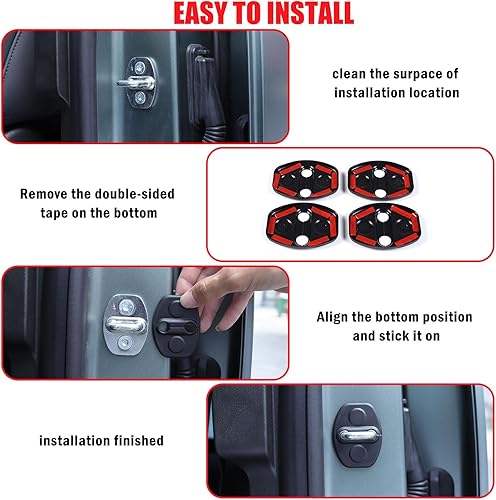 EASY TO INSTALL

clean the surpace of installation location

Remove the double-sided tape on the bottom

Align the bottom position and stick it on

installation finished