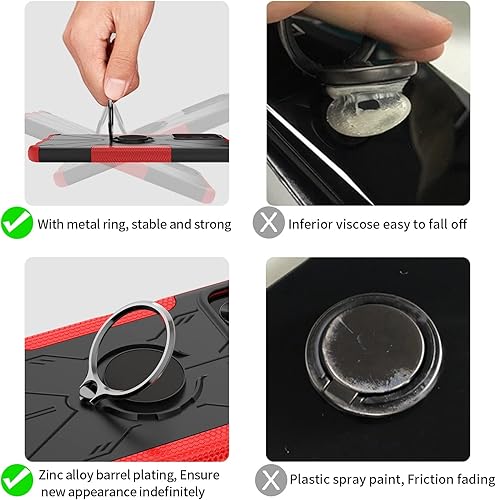 With metal ring, stable and strong

Inferior viscose easy to fall off

Zinc alloy barrel plating, Ensure new appearance indefinitely

Plastic spray paint, Friction fading