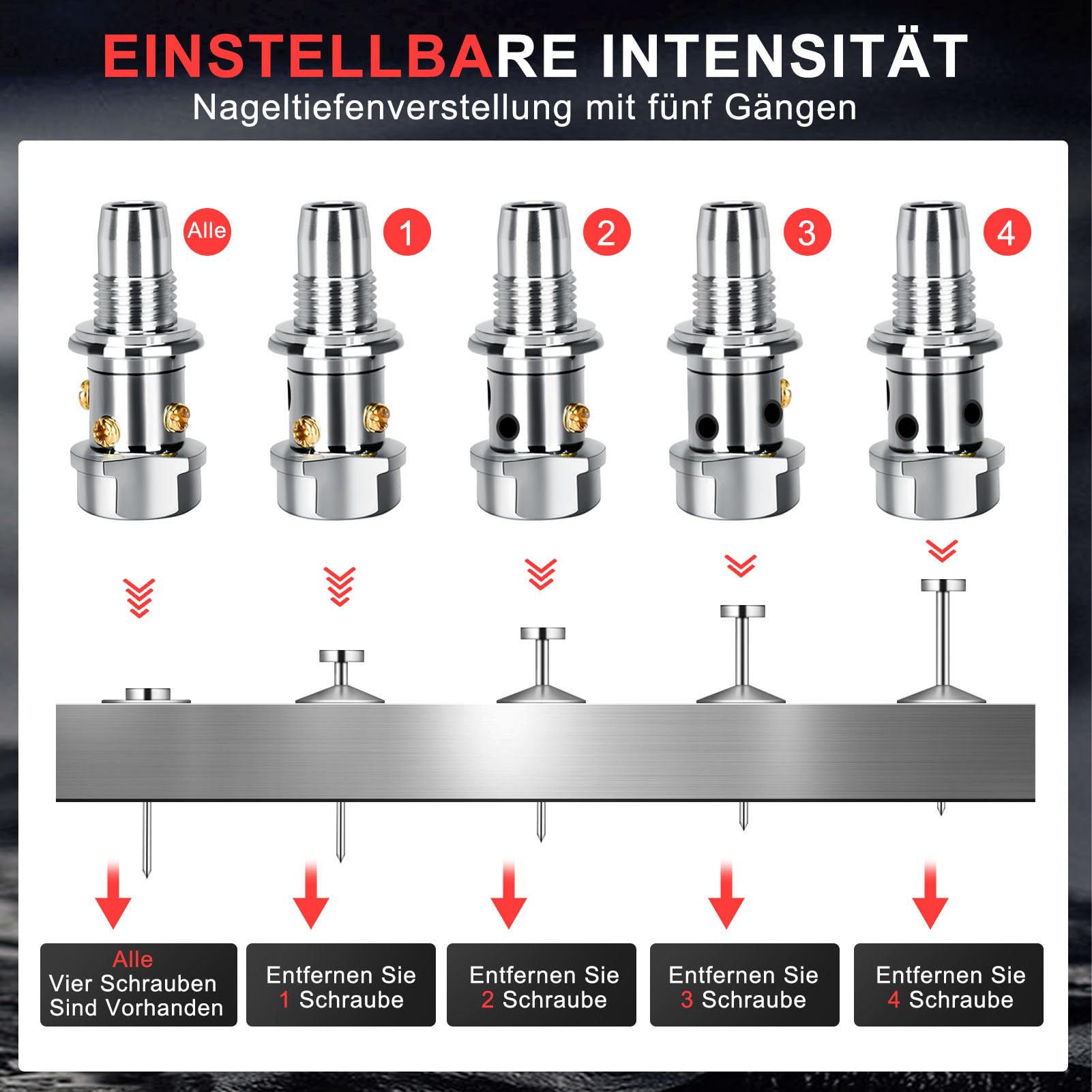 EINSTELLBARE INTENSITÄT
Nageltiefenverstellung mit fünf Gängen

Alle
1
2
3
4

Alle
Vier Schrauben
Sind Vorhanden

Entfernen Sie
1 Schraube

Entfernen Sie
2 Schraube

Entfernen Sie
3 Schraube

Entfernen Sie
4 Schraube