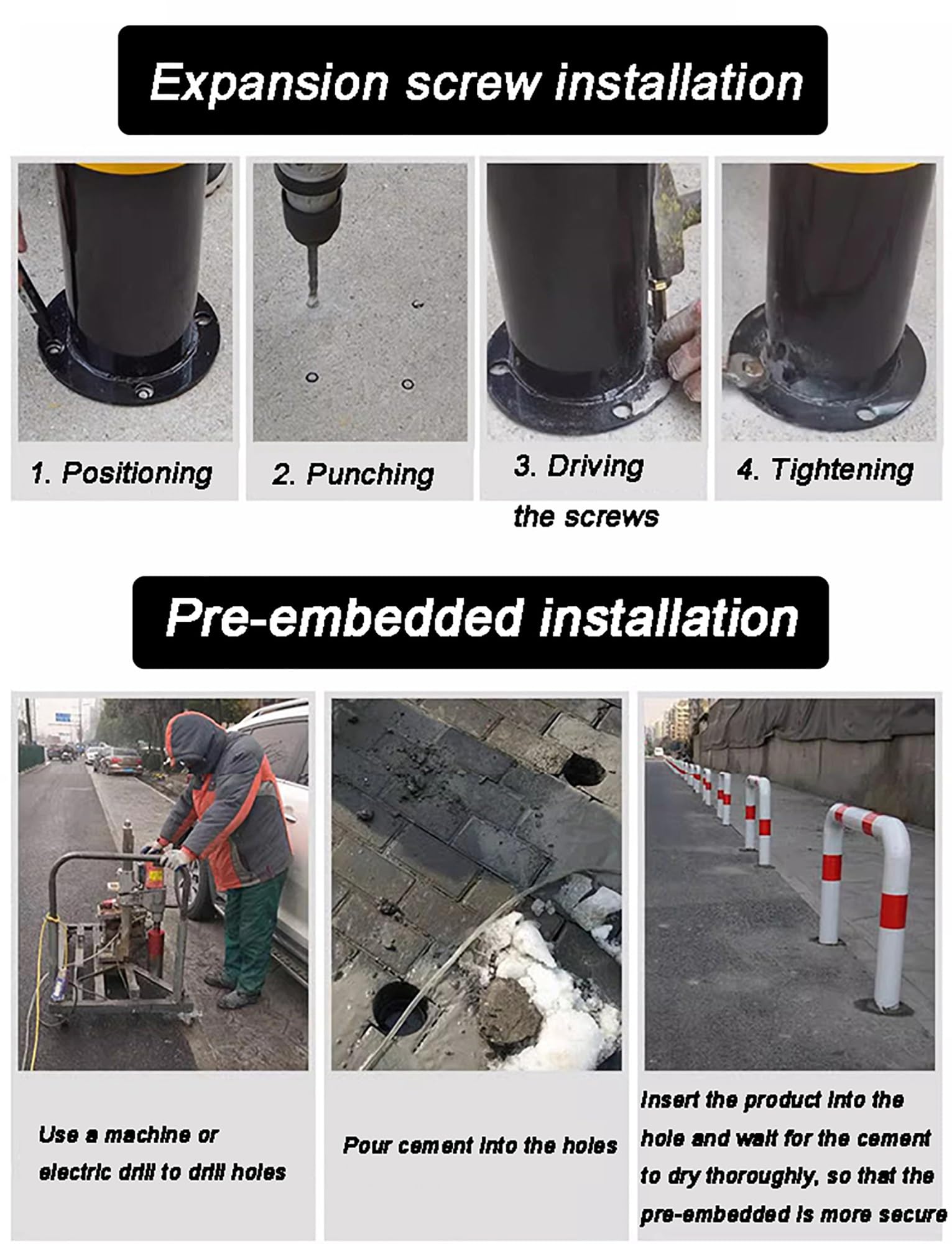 Expansion screw installation

1. Positioning

2. Punching

3. Driving the screws

4. Tightening

Pre-embedded installation

Use a machine or electric drill to drill holes

Pour cement into the holes

Insert the product into the hole and wait for the cement to dry thoroughly, so that the pre-embedded is more secure