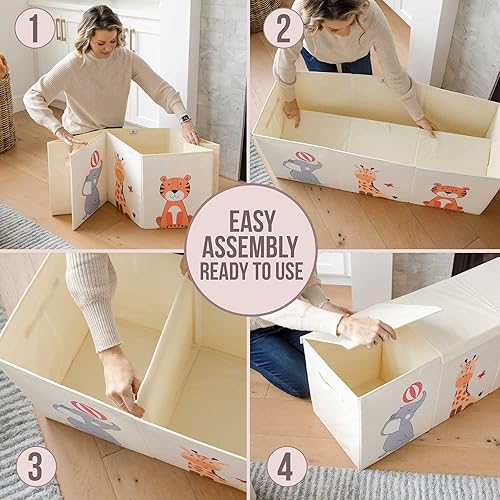 1

2

EASY ASSEMBLY READY TO USE

3

4