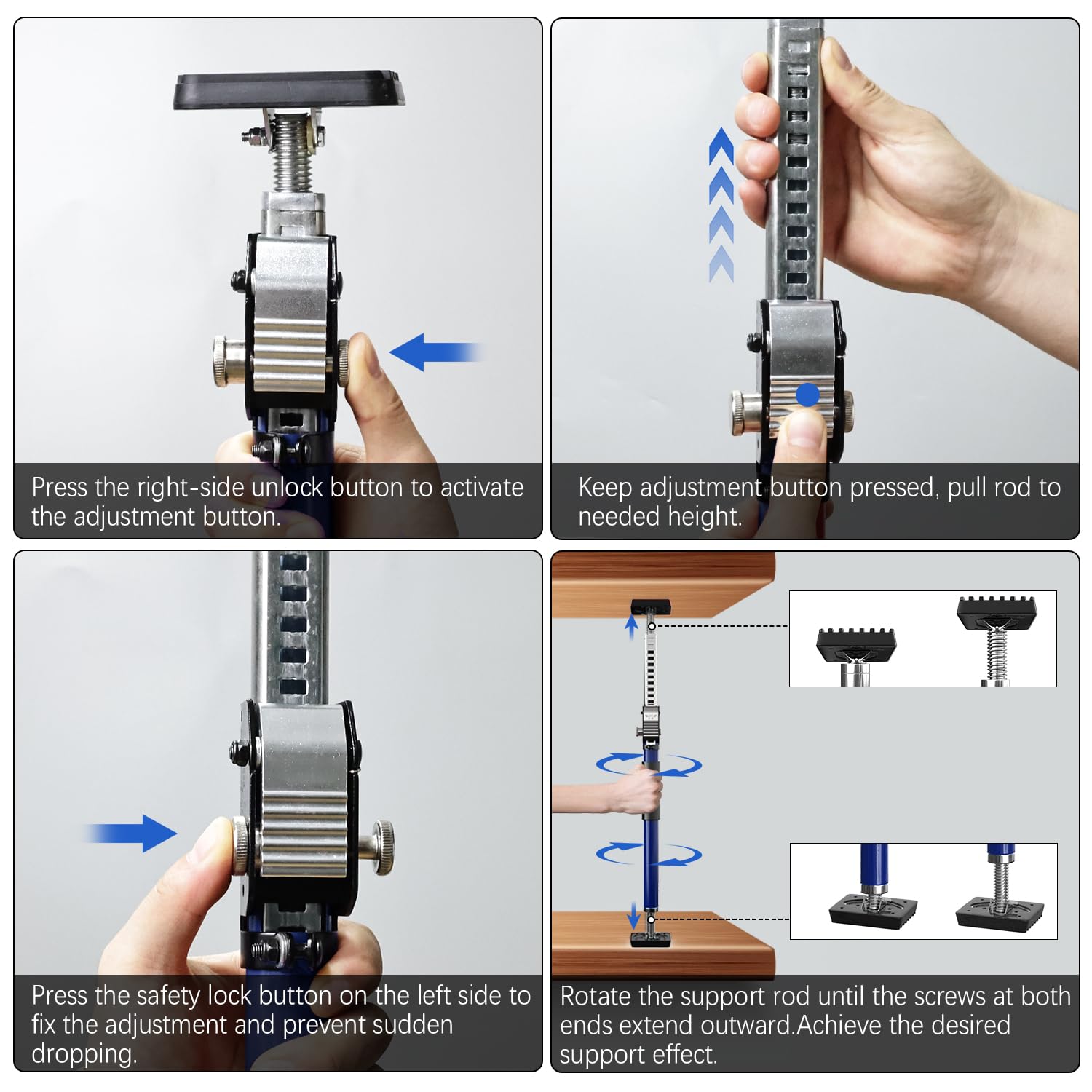 Press the right-side unlock button to activate the adjustment button.

Keep adjustment button pressed, pull rod to needed height.

Press the safety lock button on the left side to fix the adjustment and prevent sudden dropping.

Rotate the support rod until the screws at both ends extend outward.Achieve the desired support effect.