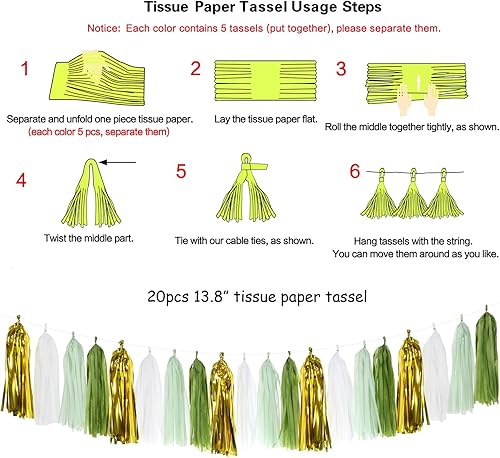 Tissue Paper Tassel Usage Steps

Notice: Each color contains 5 tassels (put together), please separate them.

1

Separate and unfold one piece tissue paper.
(each color 5 pcs, separate them)

2

Lay the tissue paper flat.

3

Roll the middle together tightly, as shown.

4

Twist the middle part.

5

Tie with our cable ties, as shown.

6

Hang tassels with the string.
You can move them around as you like.

20pcs 13.8" tissue paper tassel