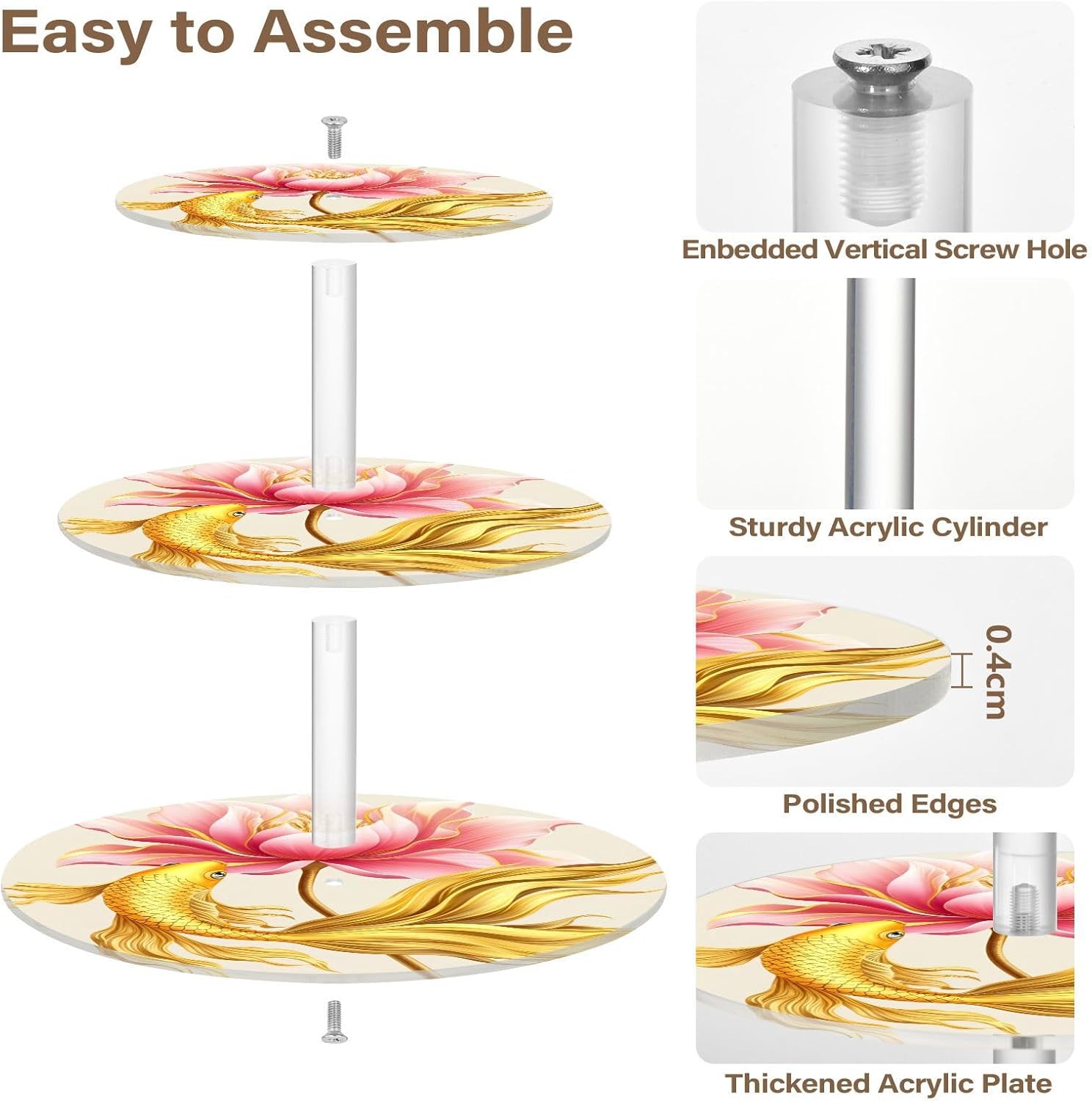 Easy to Assemble

Enbedded Vertical Screw Hole

Sturdy Acrylic Cylinder

0.4cm

Polished Edges

Thickened Acrylic Plate