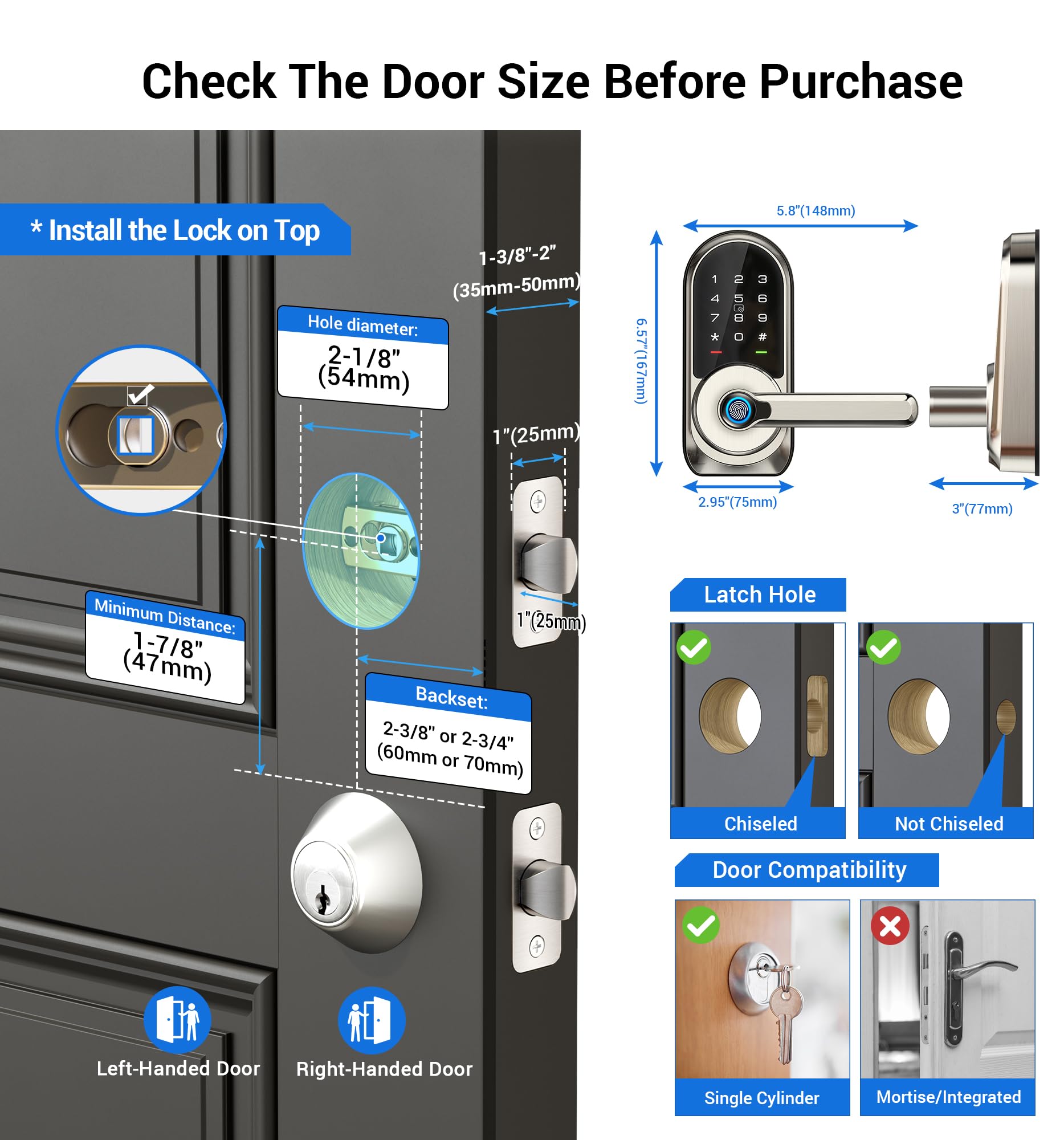 Check The Door Size Before Purchase

* Install the Lock on Top

1-3/8"-2" (35mm-50mm)

Hole diameter:
2-1/8" (54mm)

1"(25mm)

1"(25mm)

Minimum Distance:
1-7/8" (47mm)

Backset:
2-3/8" or 2-3/4" (60mm or 70mm)

Left-Handed Door

Right-Handed Door

5.8"(148mm)

6.57"(167mm)

1 2 3
4 5 6
7 8 9
* 0 #

2.95"(75mm)

3"(77mm)

Latch Hole

Chiseled

Not Chiseled

Door Compatibility

Single Cylinder

Mortise/Integrated