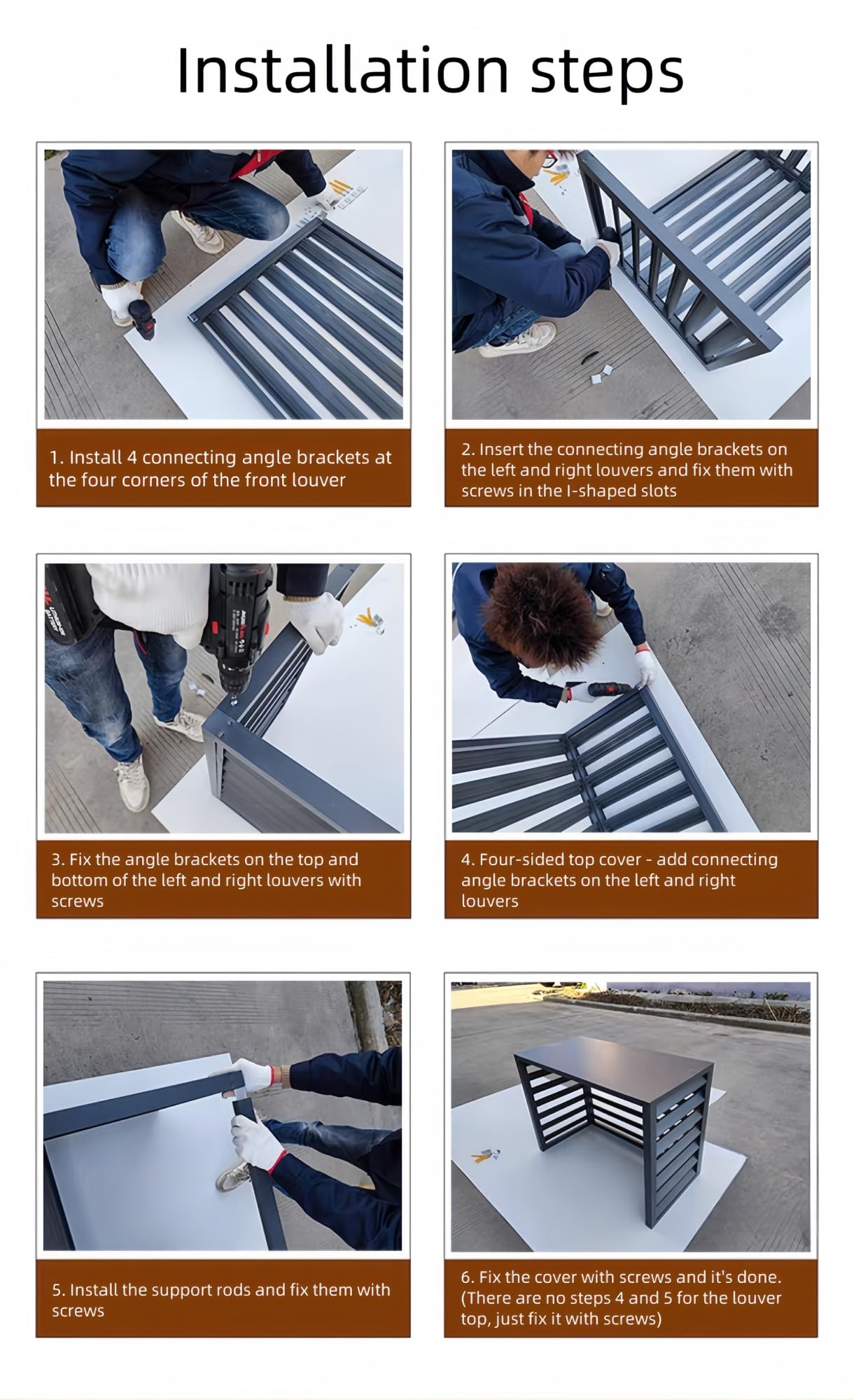 Installation steps

1. Install 4 connecting angle brackets at the four corners of the front louver

2. Insert the connecting angle brackets on the left and right louvers and fix them with screws in the I-shaped slots

3. Fix the angle brackets on the top and bottom of the left and right louvers with screws

4. Four-sided top cover - add connecting angle brackets on the left and right louvers

5. Install the support rods and fix them with screws

6. Fix the cover with screws and it's done. (There are no steps 4 and 5 for the louver top, just fix it with screws)