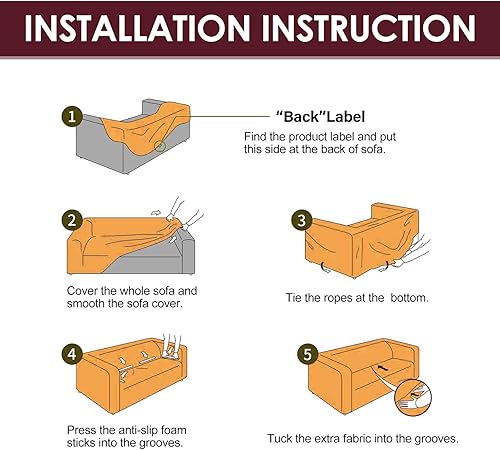 INSTALLATION INSTRUCTION

1

"Back"Label

Find the product label and put this side at the back of sofa.

2

Cover the whole sofa and smooth the sofa cover.

3

Tie the ropes at the  bottom.

4

Press the anti-slip foam sticks into the grooves.

5

Tuck the extra fabric into the grooves.