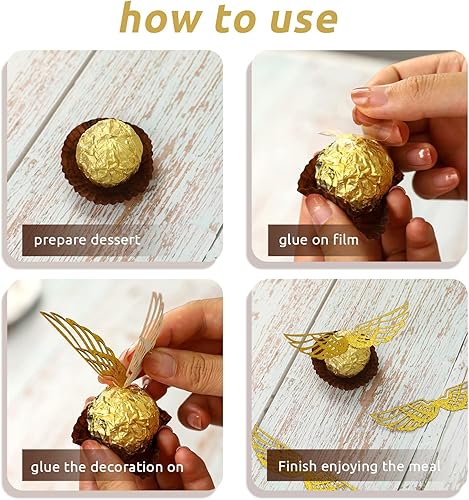 how to use

prepare dessert

glue on film

glue the decoration on

Finish enjoying the meal