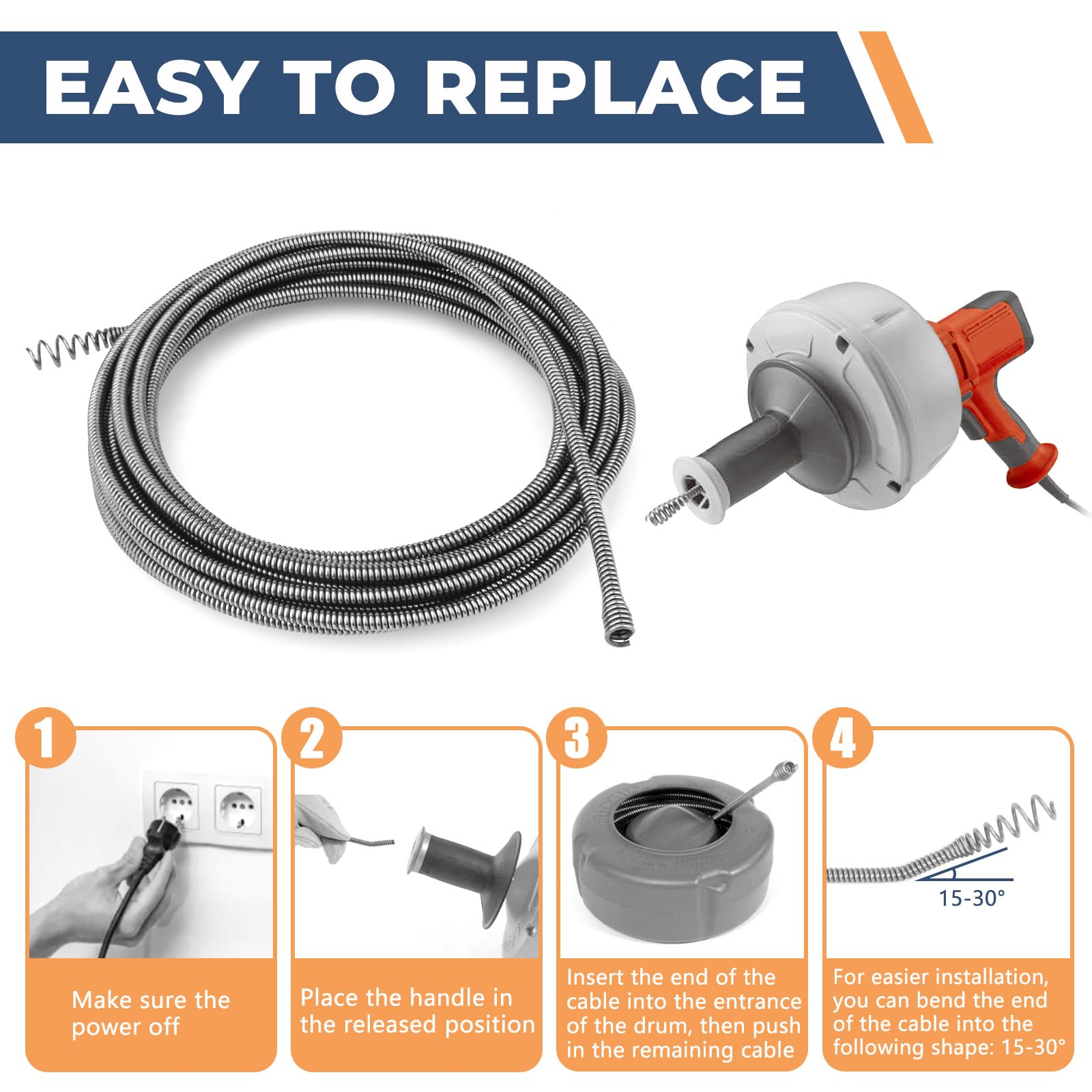 EASY TO REPLACE

1

Make sure the power off

2

Place the handle in the released position

3

Insert the end of the cable into the entrance of the drum, then push in the remaining cable

4

15-30°

For easier installation, you can bend the end of the cable into the following shape: 15-30°