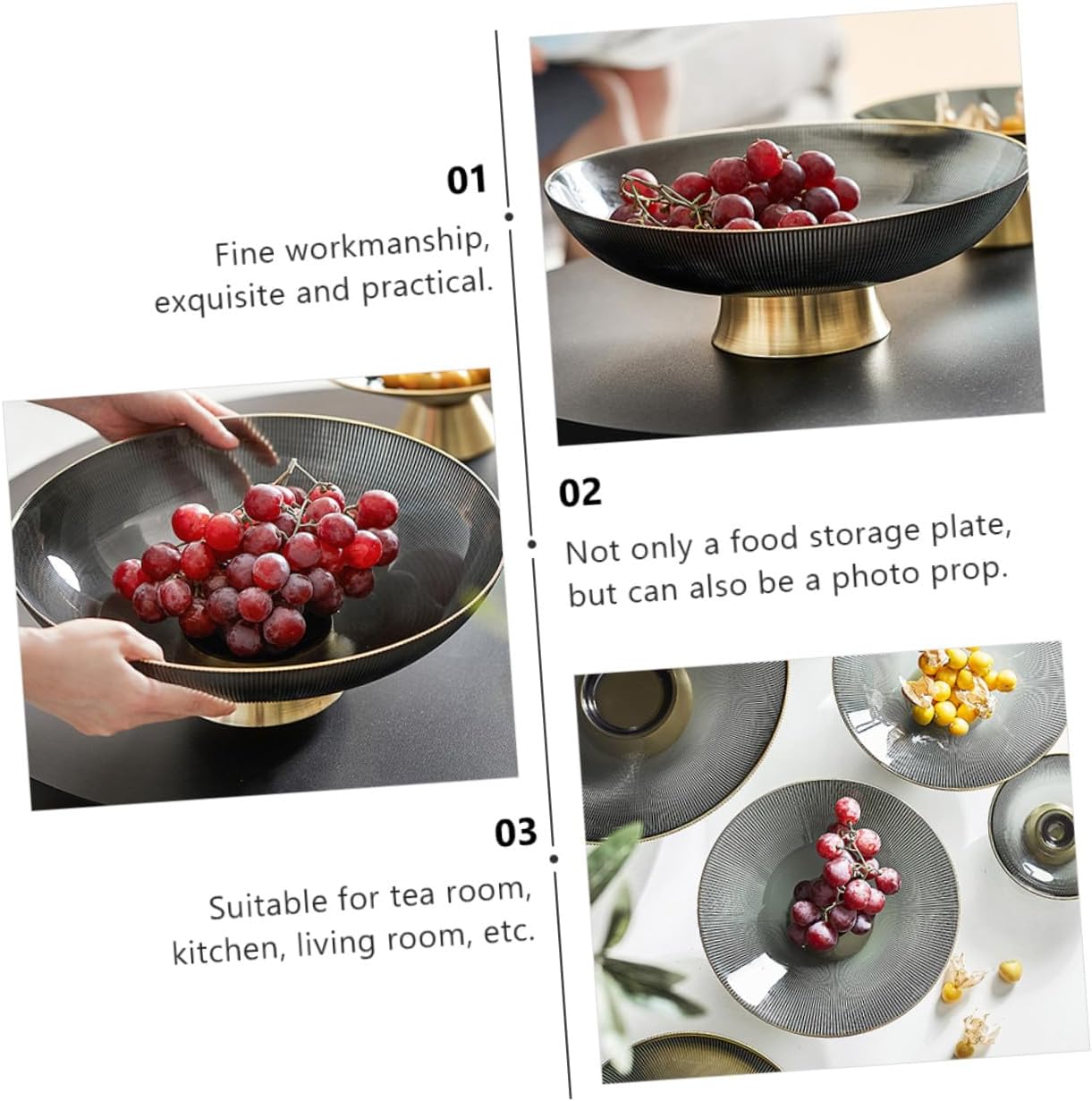 01

Fine workmanship, exquisite and practical.

02

Not only a food storage plate, but can also be a photo prop.

03

Suitable for tea room, kitchen, living room, etc.