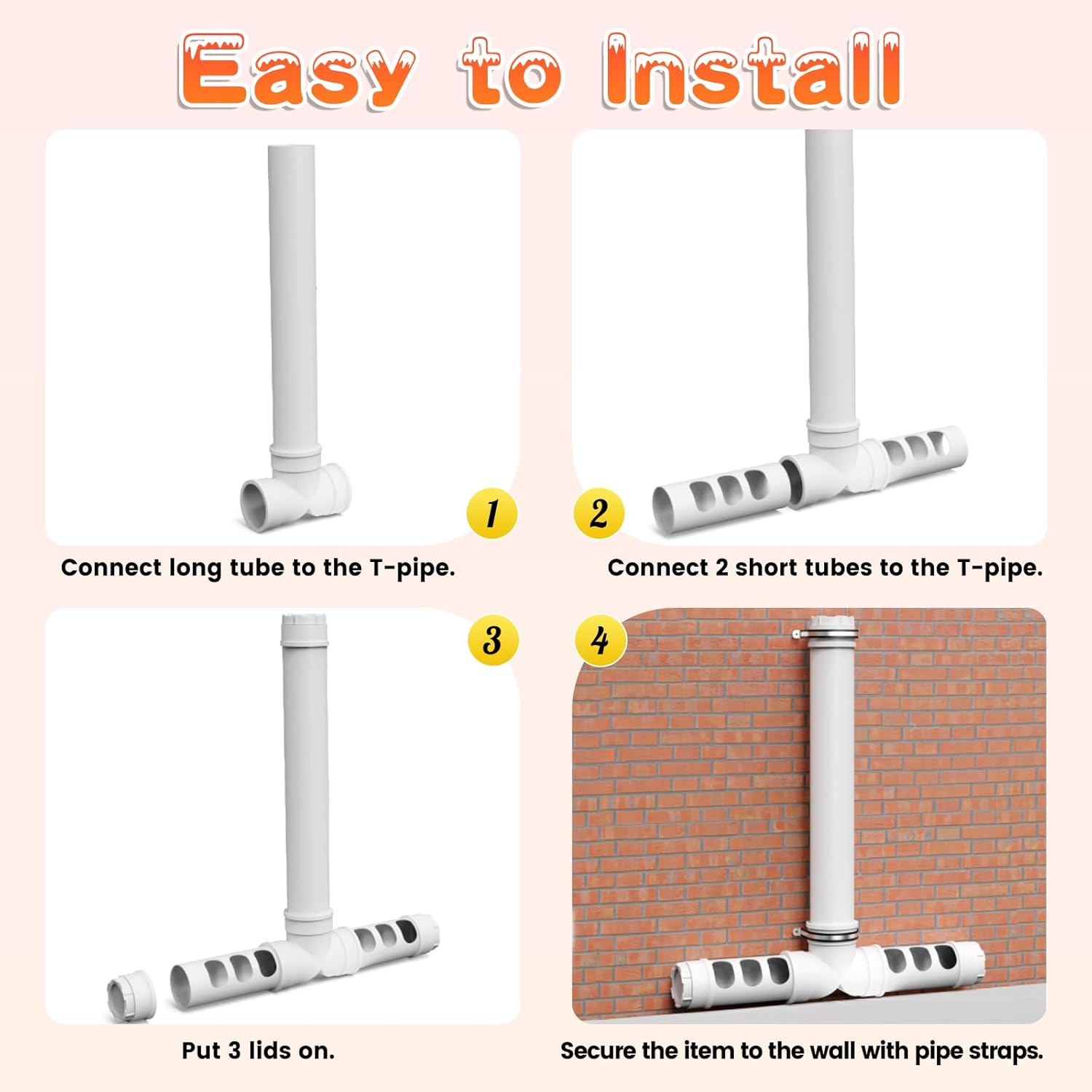 Easy to Install

1

Connect long tube to the T-pipe.

2

Connect 2 short tubes to the T-pipe.

3

Put 3 lids on.

4

Secure the item to the wall with pipe straps.