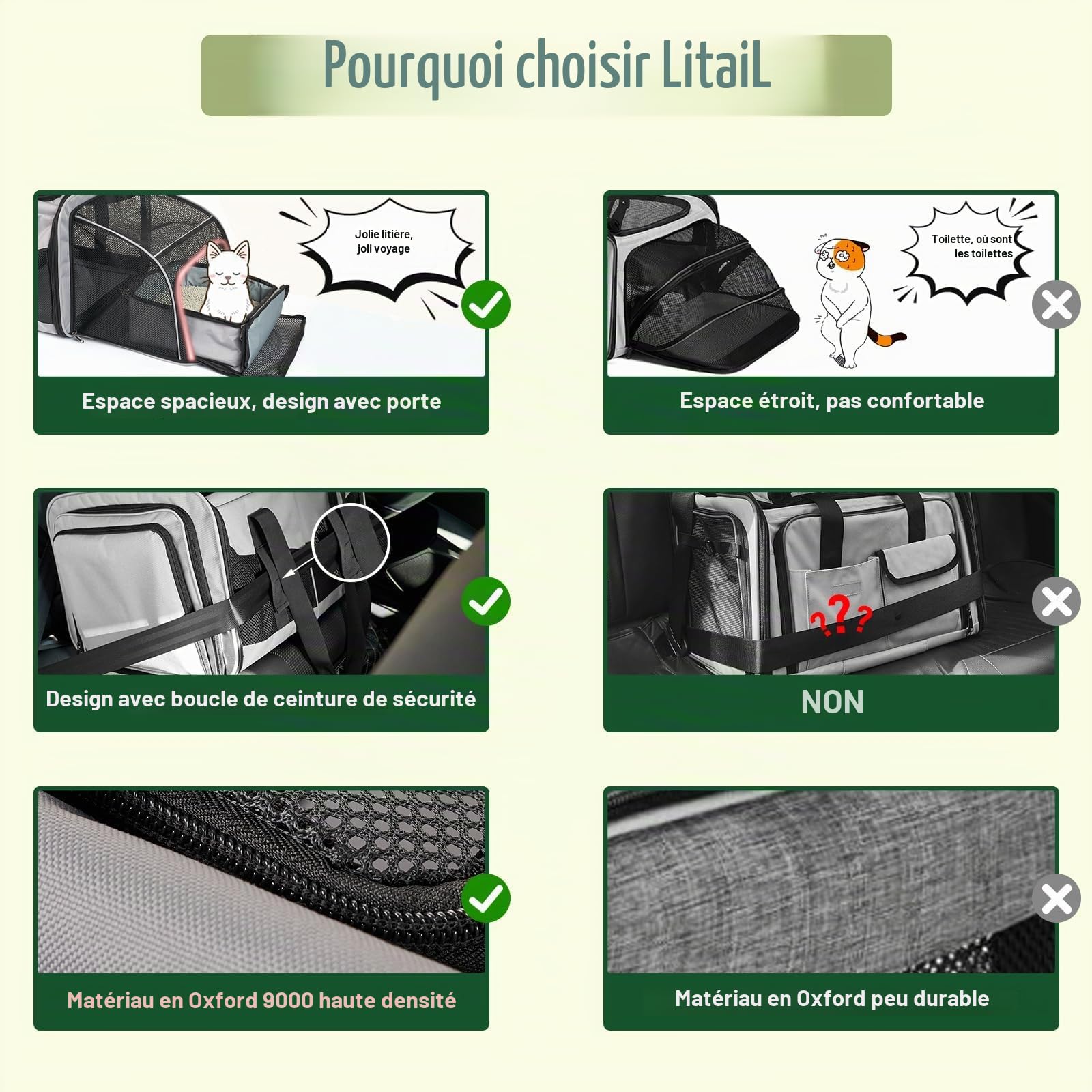 Pourquoi choisir LitaiL

Jolie litière, joli voyage

Espace spacieux, design avec porte

Toilette, où sont les toilettes

Espace étroit, pas confortable

Design avec boucle de ceinture de sécurité

???

NON

Matériau en Oxford 9000 haute densité

Matériau en Oxford peu durable