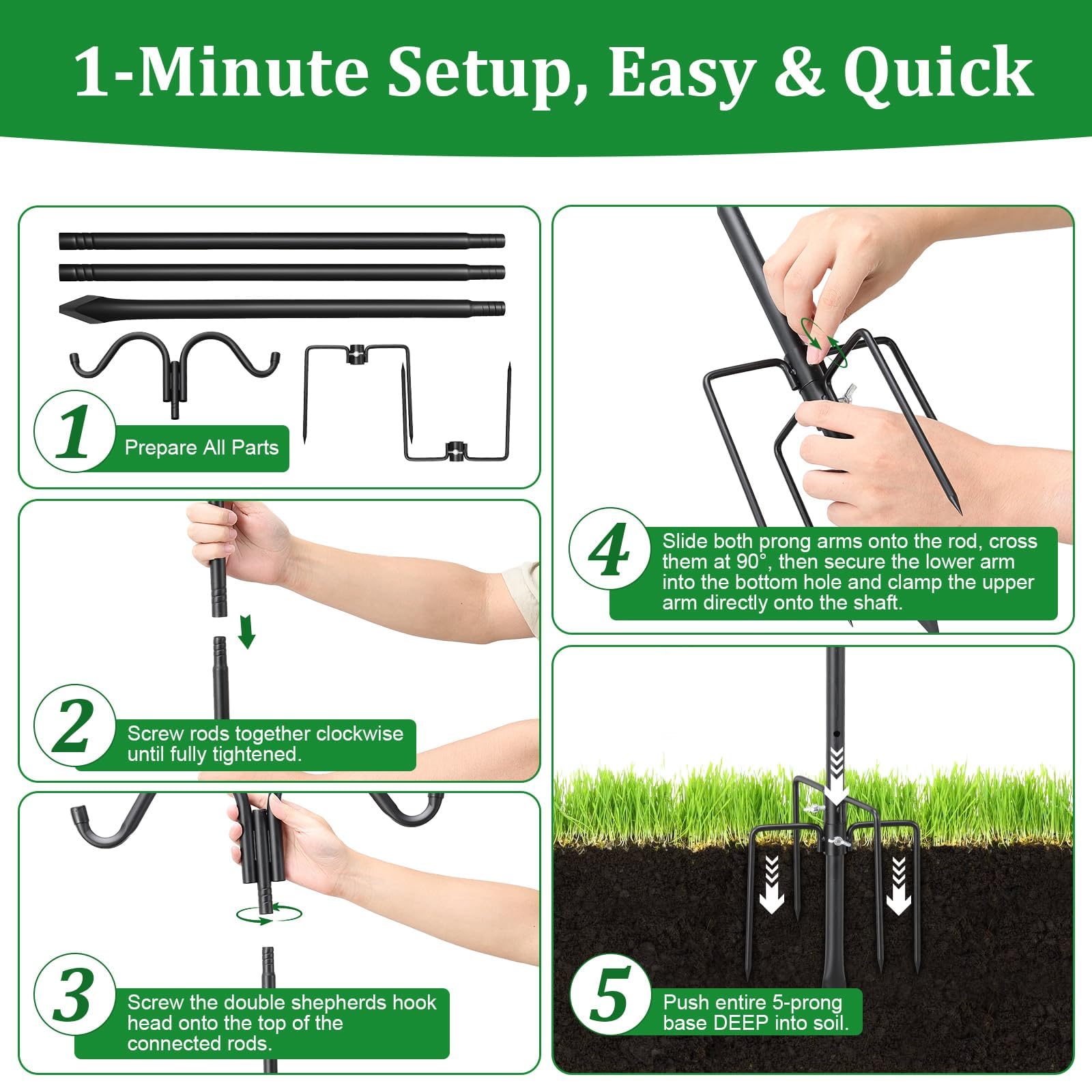 1-Minute Setup, Easy & Quick

1 Prepare All Parts

2 Screw rods together clockwise until fully tightened.

3 Screw the double shepherds hook head onto the top of the connected rods.

4 Slide both prong arms onto the rod, cross them at 90°, then secure the lower arm into the bottom hole and clamp the upper arm directly onto the shaft.

5 Push entire 5-prong base DEEP into soil.