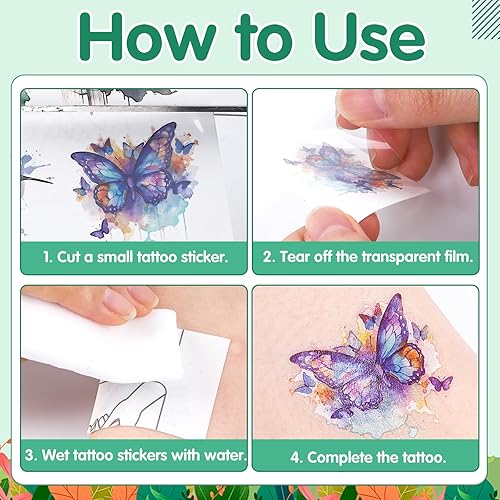 How to Use

1. Cut a small tattoo sticker.

2. Tear off the transparent film.

3. Wet tattoo stickers with water.

4. Complete the tattoo.